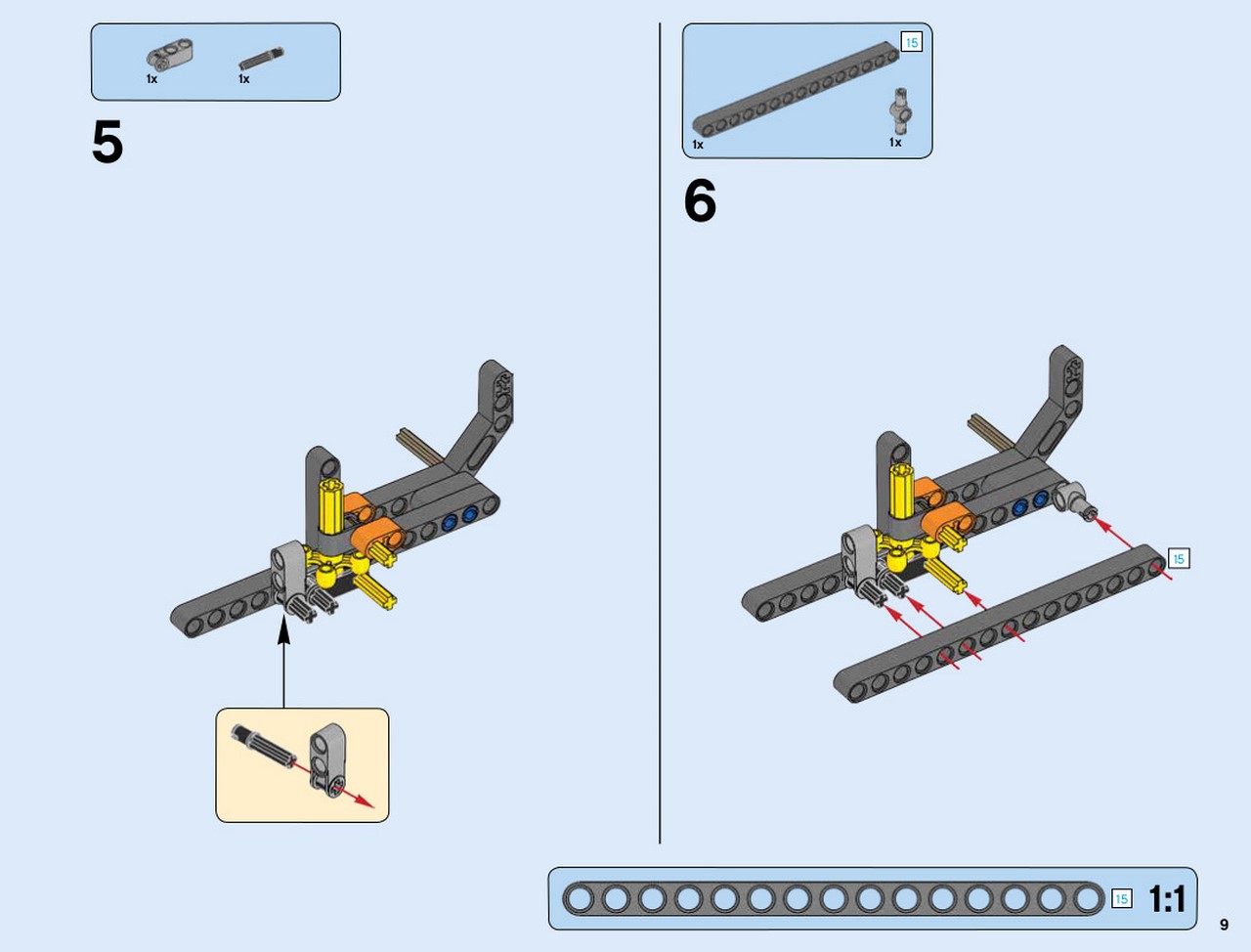 1x 1x

5

15

1x 1x

6

15

15 1:1

9