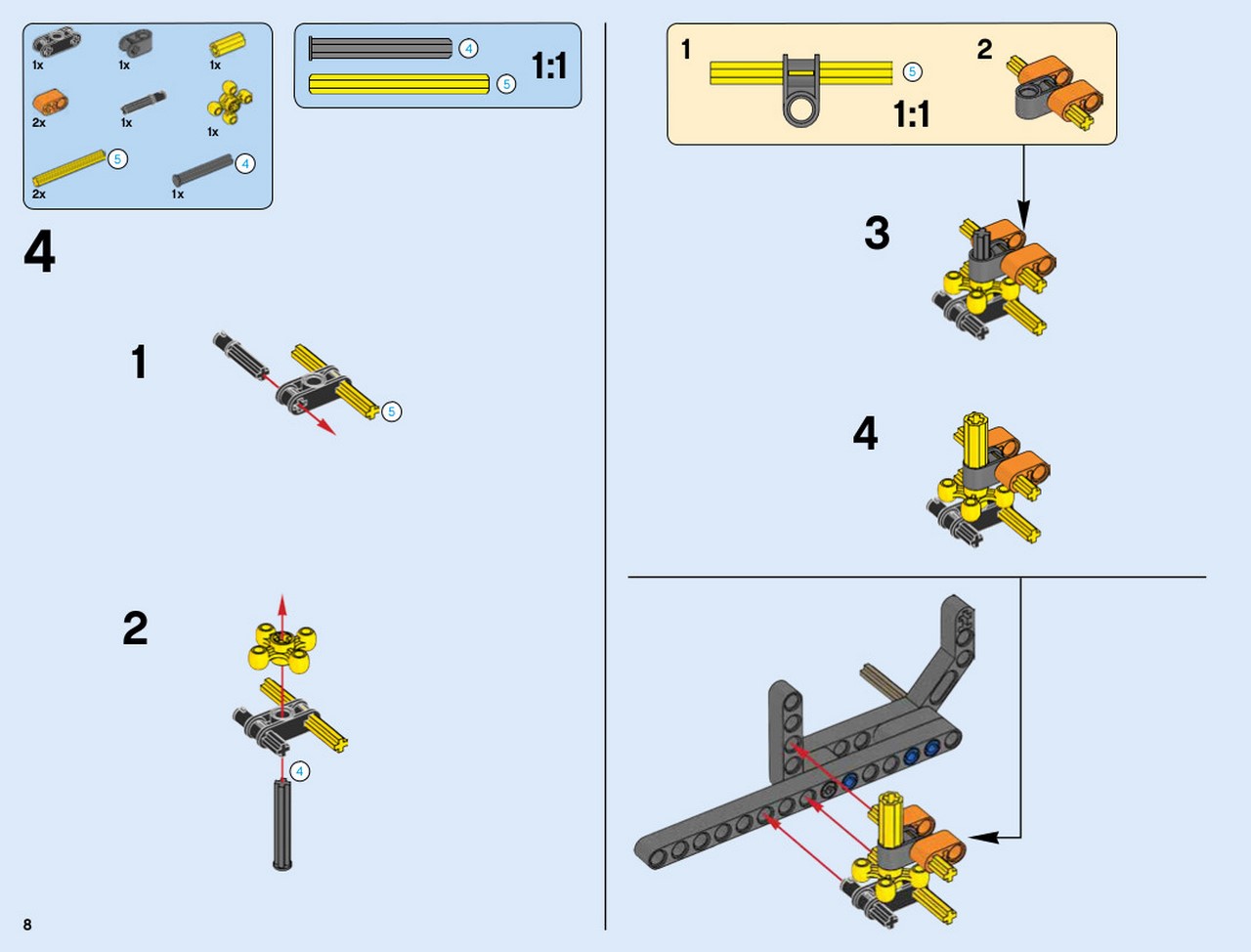 1x
1x
1x
2x
1x
1x
5
2x
4
1x

4
5
1:1

4

1

5

2

4

1
5
1:1
2

3

4

8