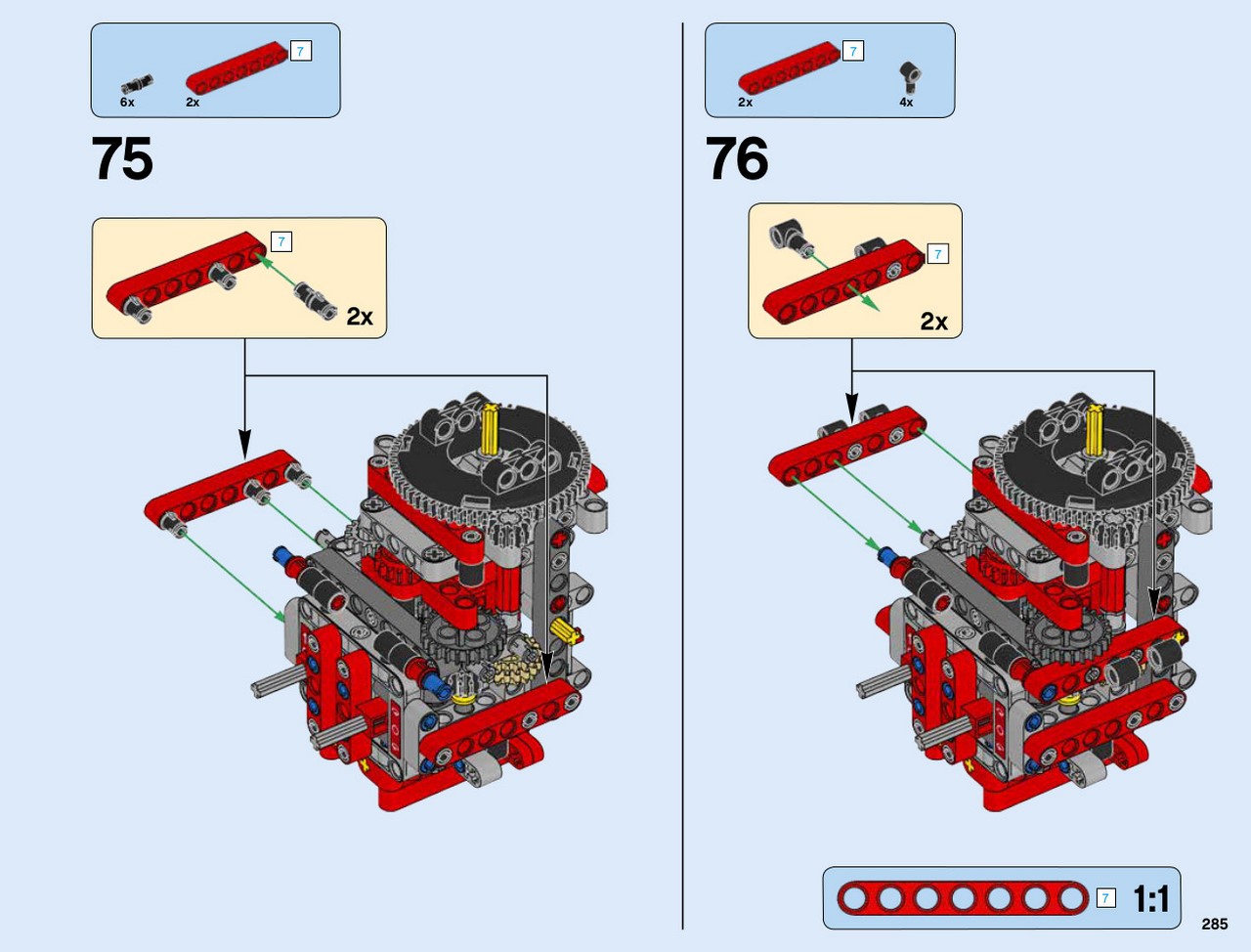 7
6x 2x

75

7
2x

7
2x 4x

76

7
2x

7
1:1

285