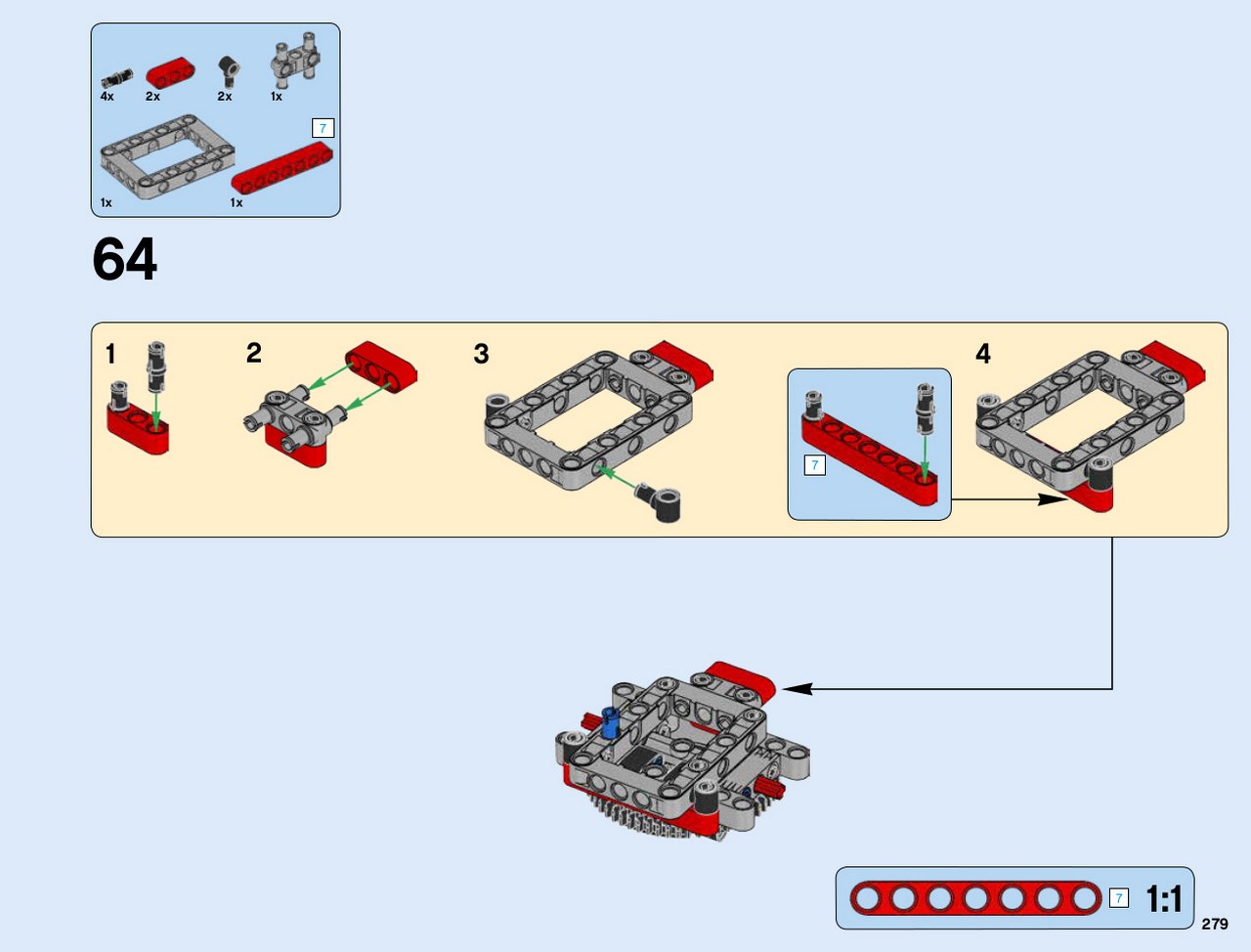 4x 2x 2x 1x

7

1x 1x

64

1

2

3

7

4

7 1:1

279