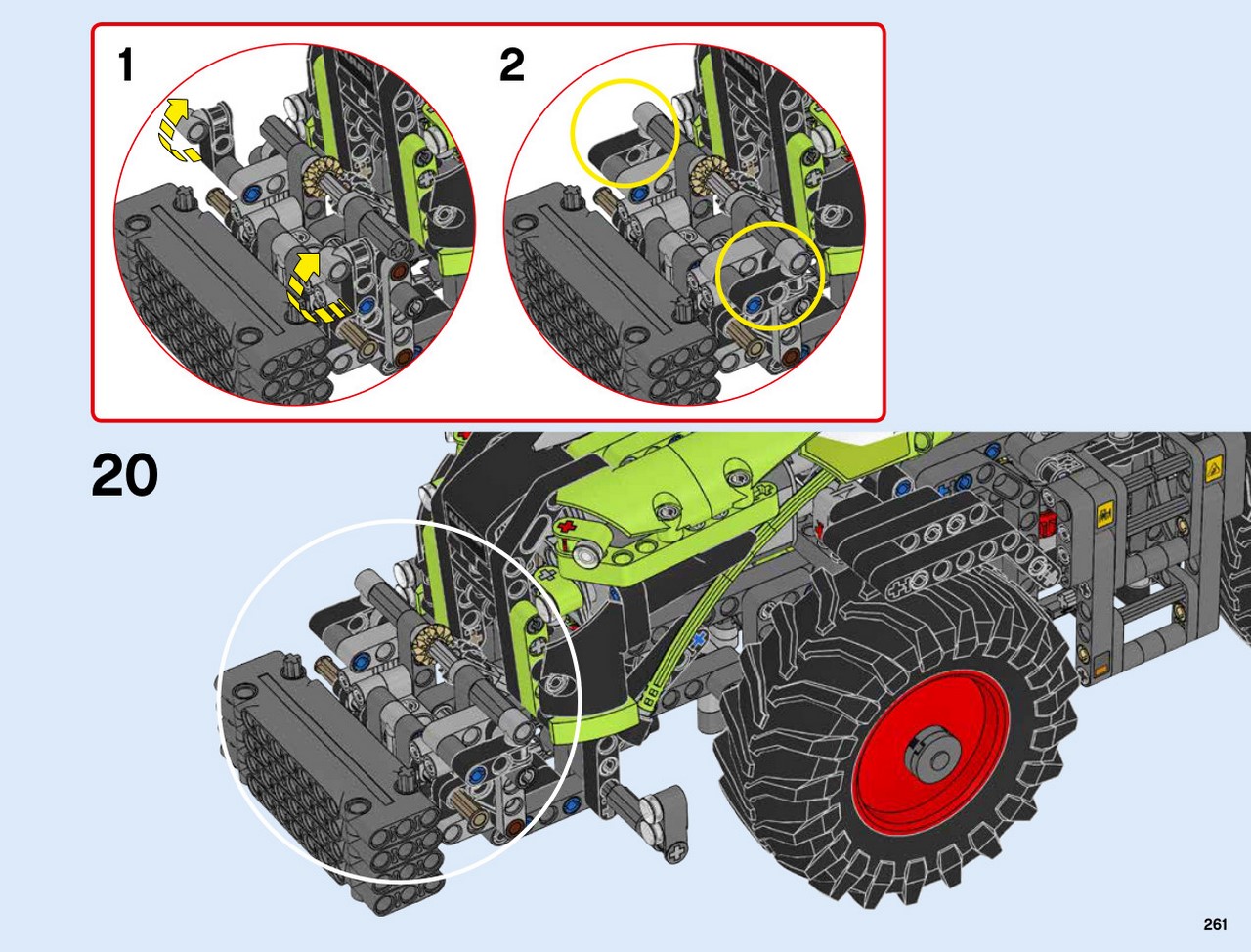 1

2

20

261