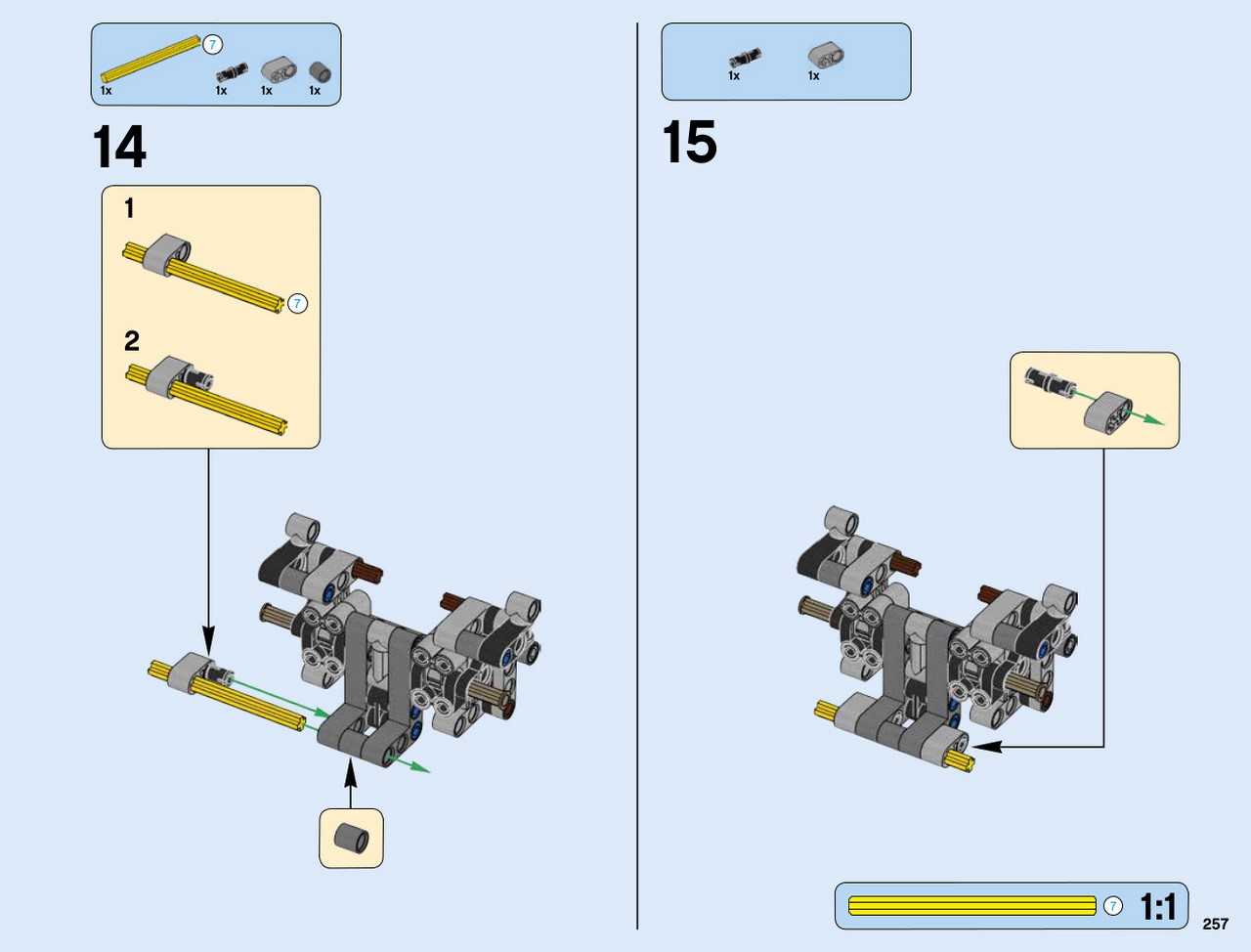 7
1x 1x 1x 1x

14

1

7

2

1x 1x

15

7 1:1

257