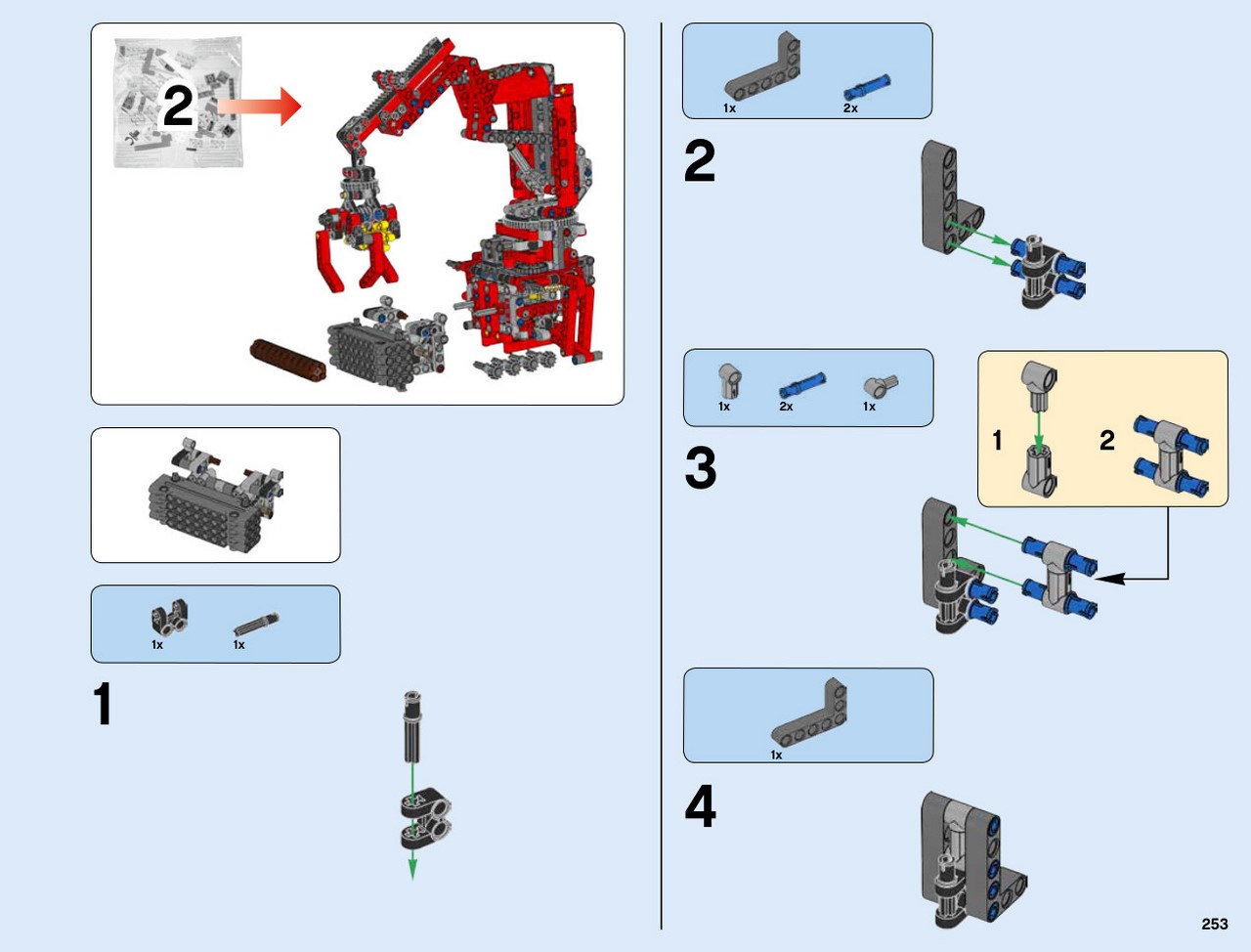 2

1x 1x

1

1x 2x

2

1x 2x 1x

3

1

2

1x

4

253