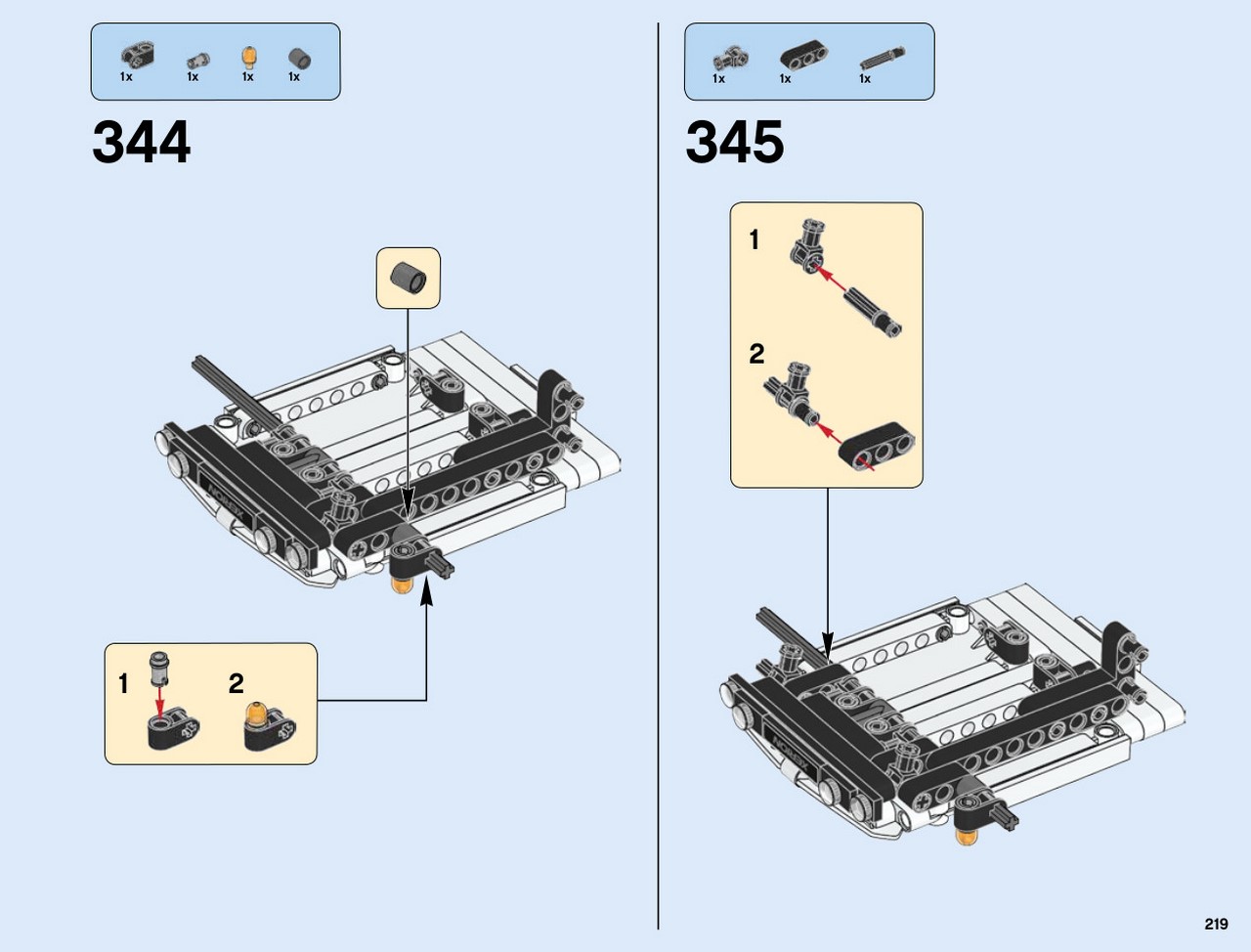 1x 1x 1x 1x

344

1

2

1x 1x 1x

345

1

2

219