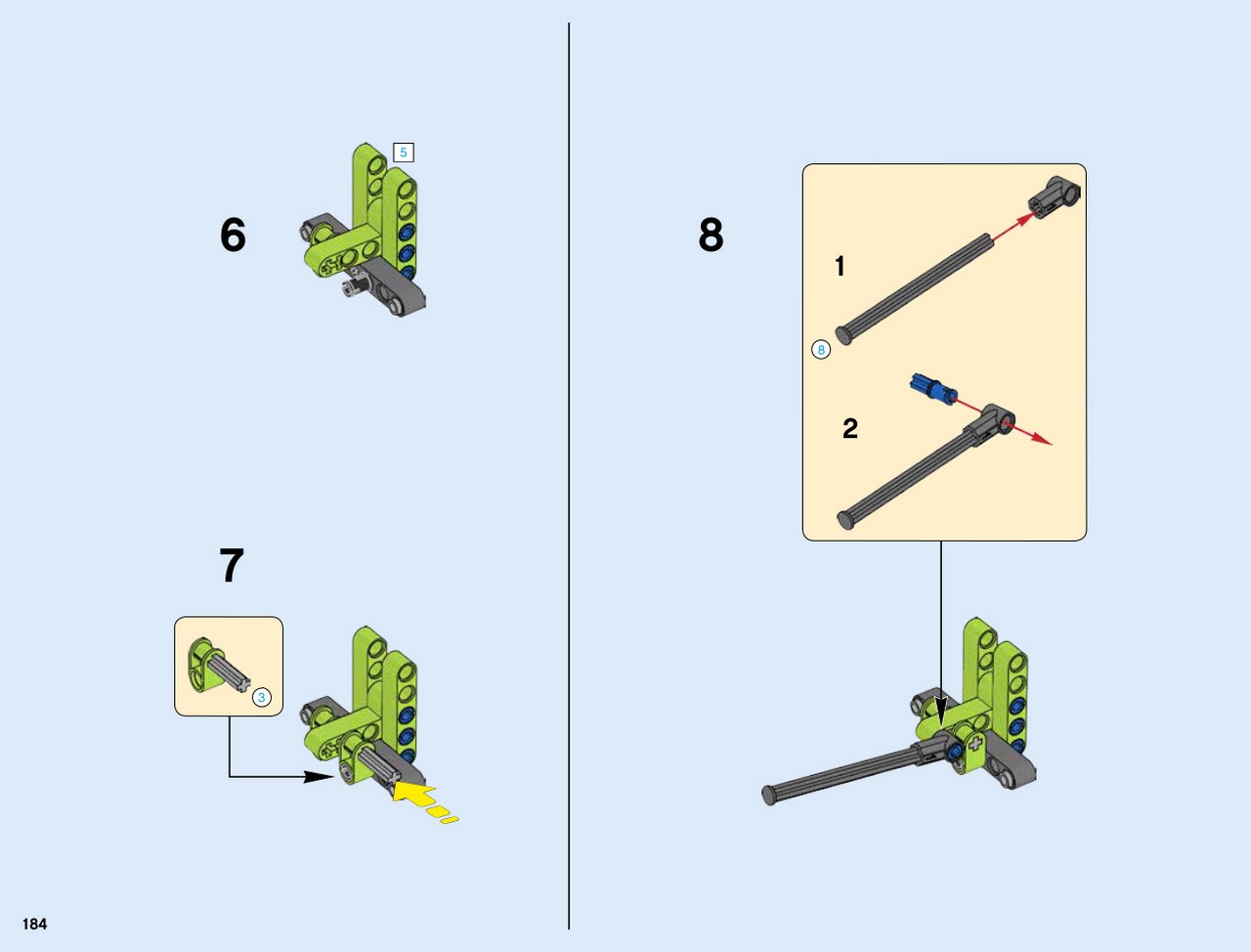 6

5

7

3

8

1

8

2

184