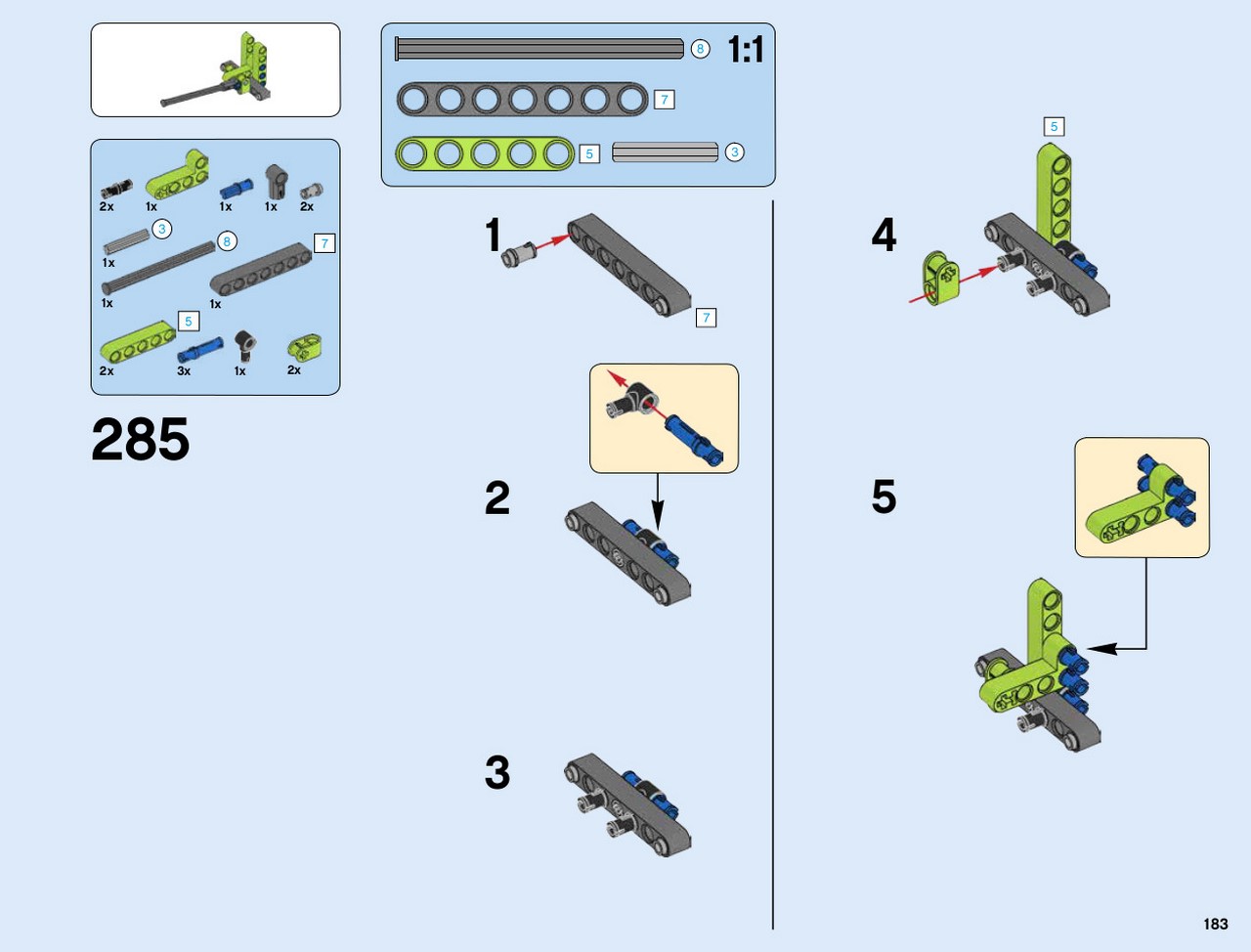 2x 1x 1x 1x 2x
3
8
7
1x
1x 1x
5
2x 3x 1x 2x

285

8
1:1
7
5
3

1
7

2

3

4
5

5

183