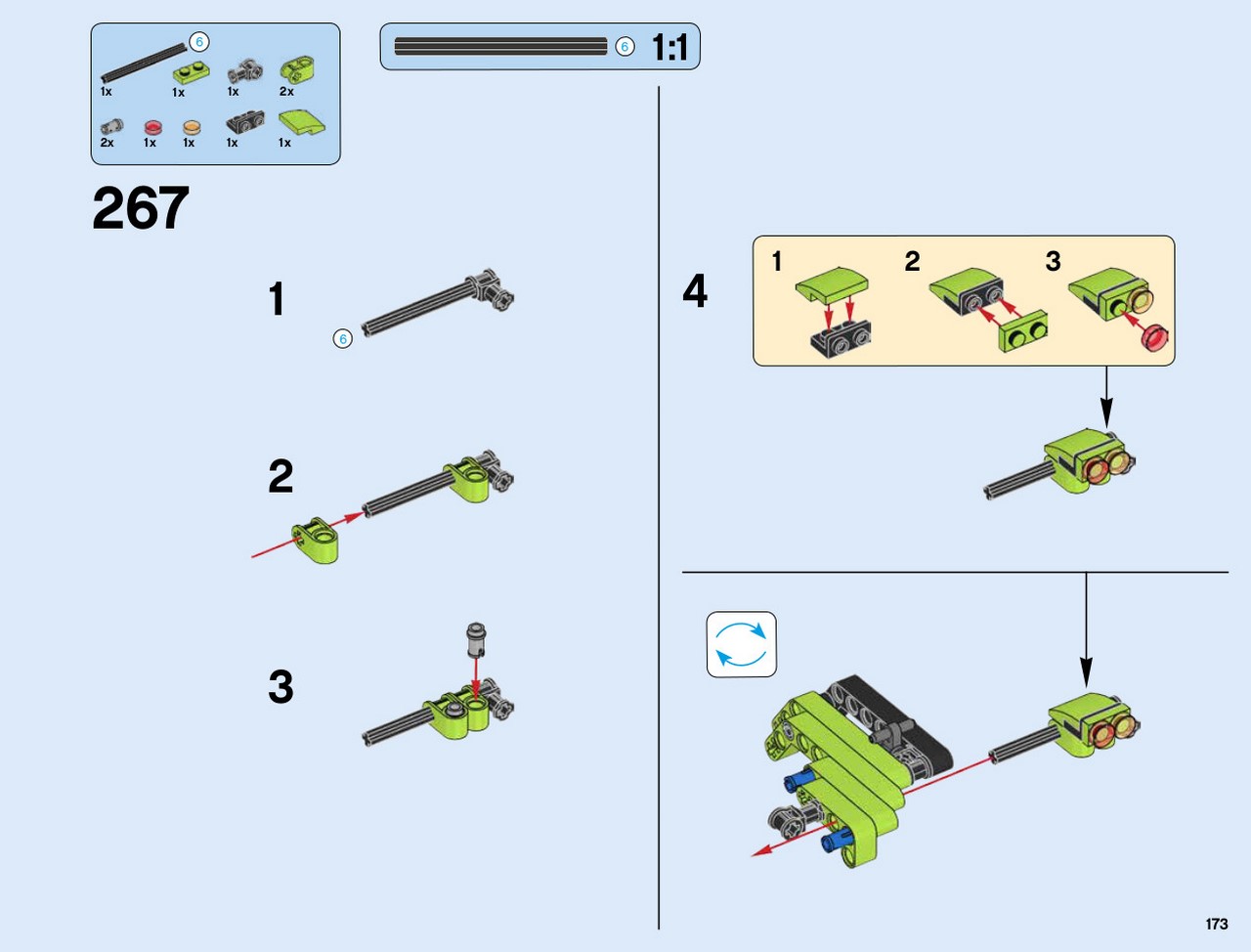 6
1x
1x
1x
2x
2x
1x
1x
1x
1x

6
1:1

267

1
6

2

3

4
1
2
3

173