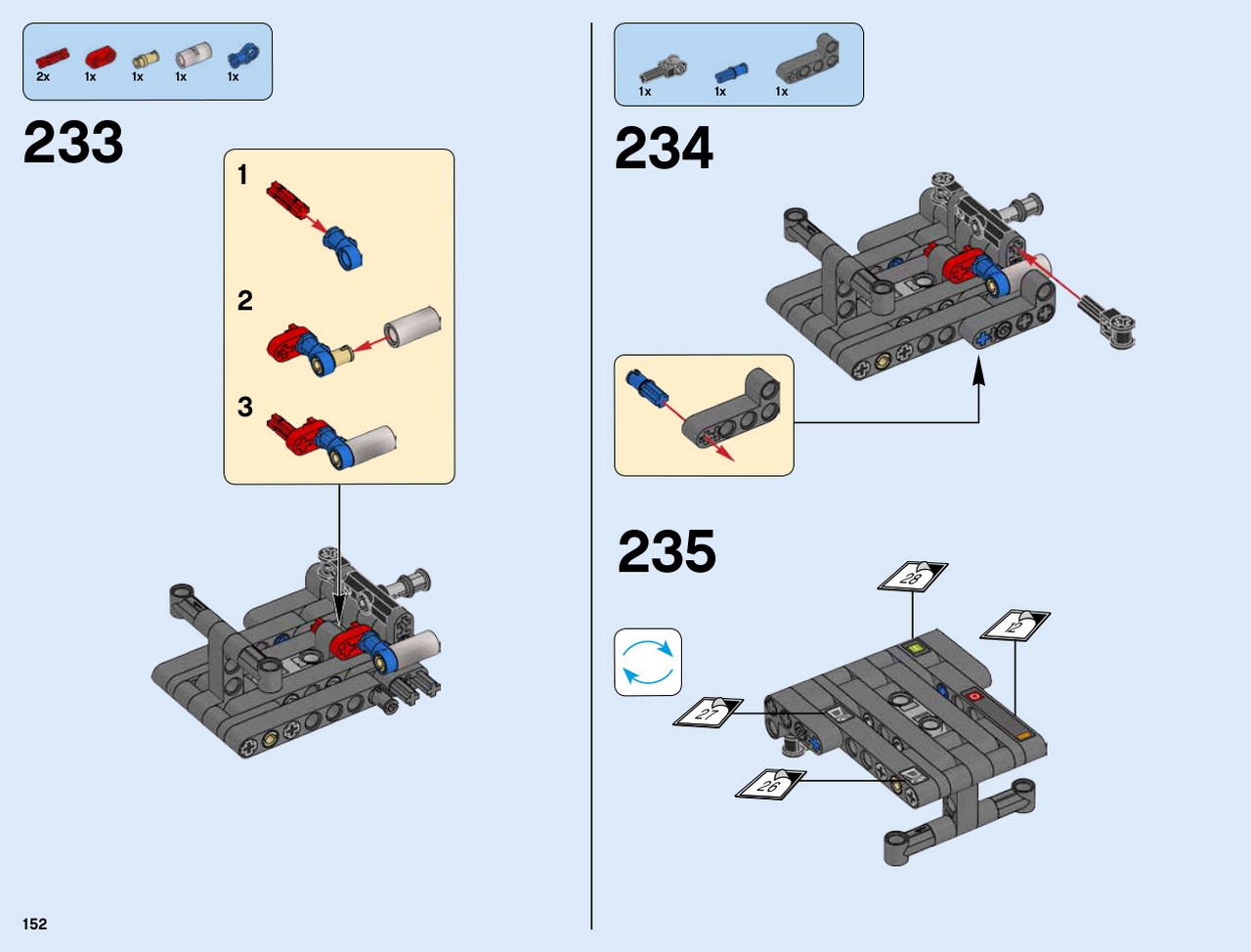 2x 1x 1x 1x 1x

233

1

2

3

1x 1x 1x

234

235

28

12

27

26

152