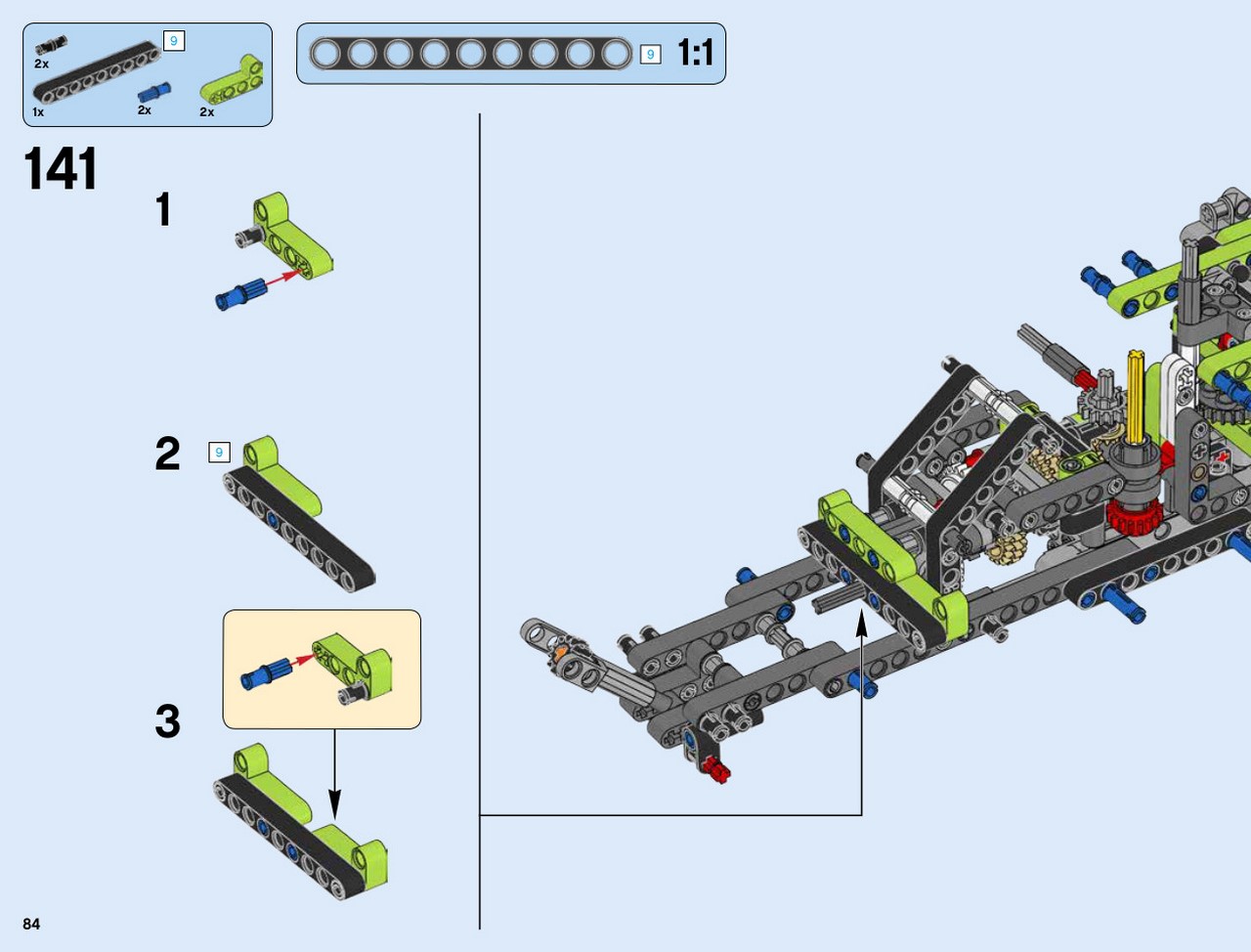 2x
9
1x
2x
2x

9
1:1

141

1

2
9

3

84