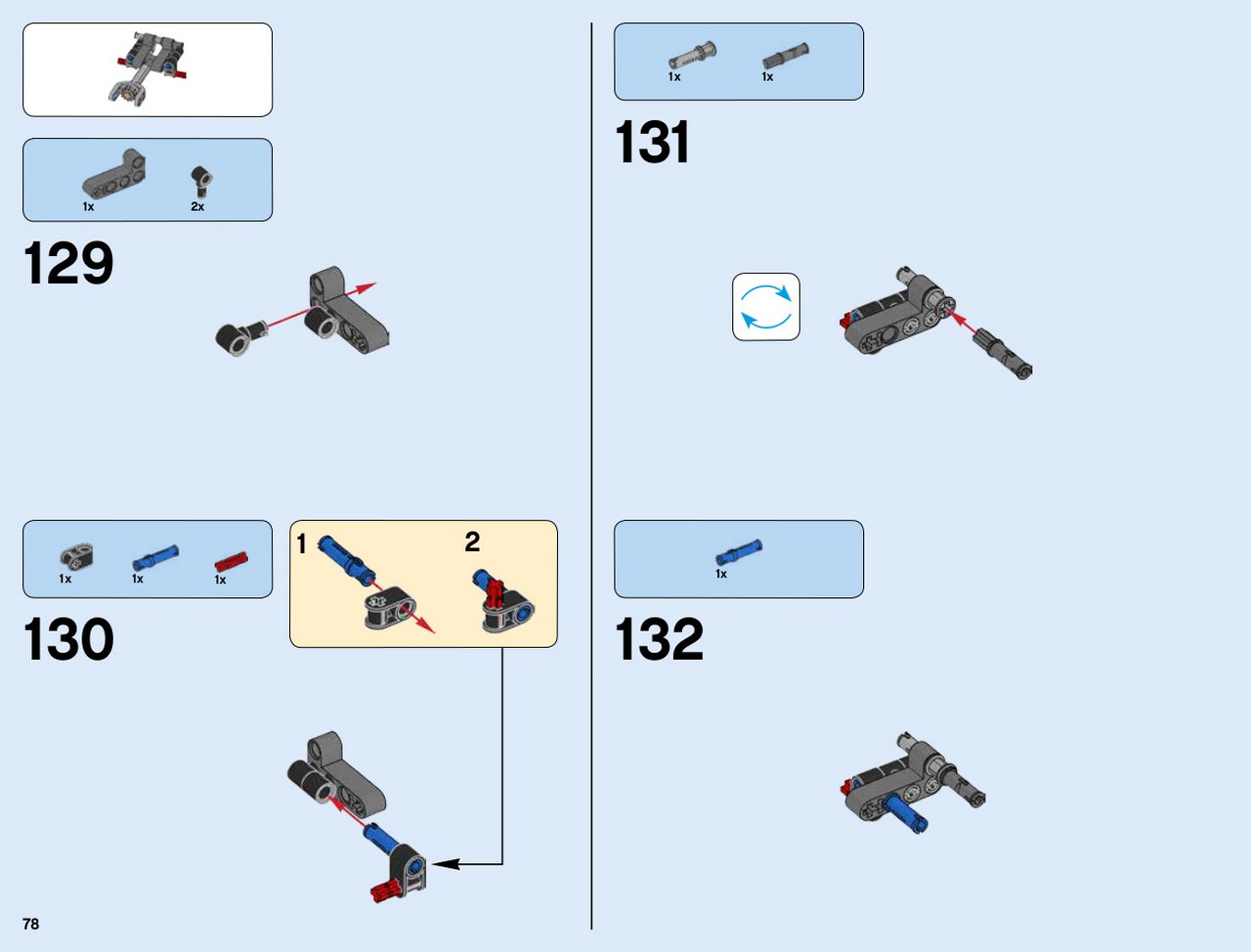 1x 2x

129

1x 1x 1x

130

1 2

1x 1x

131

1x

132

78