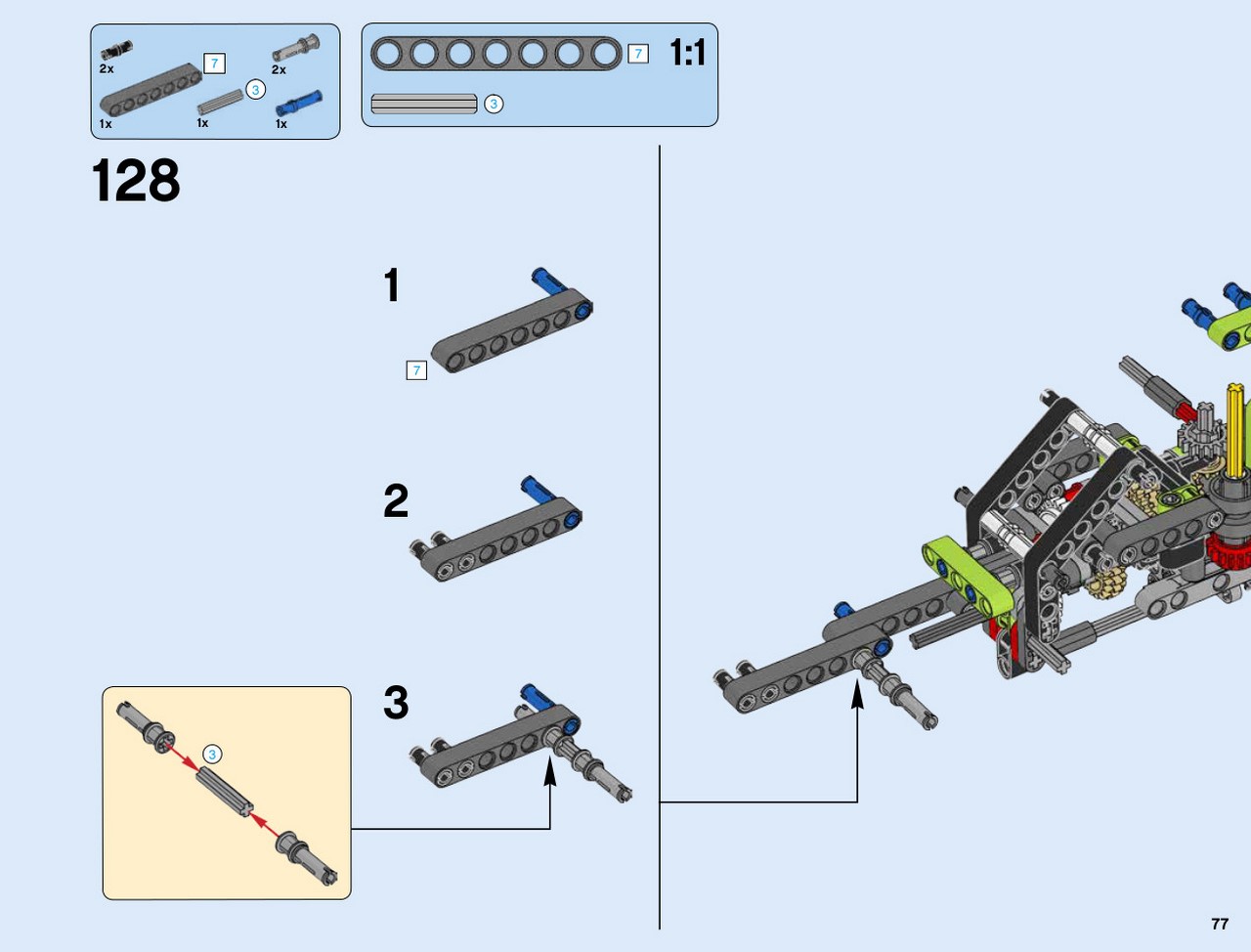 2x
7
2x
3
1x
1x
1x

7
1:1
3

128

1
7

2

3

3

77