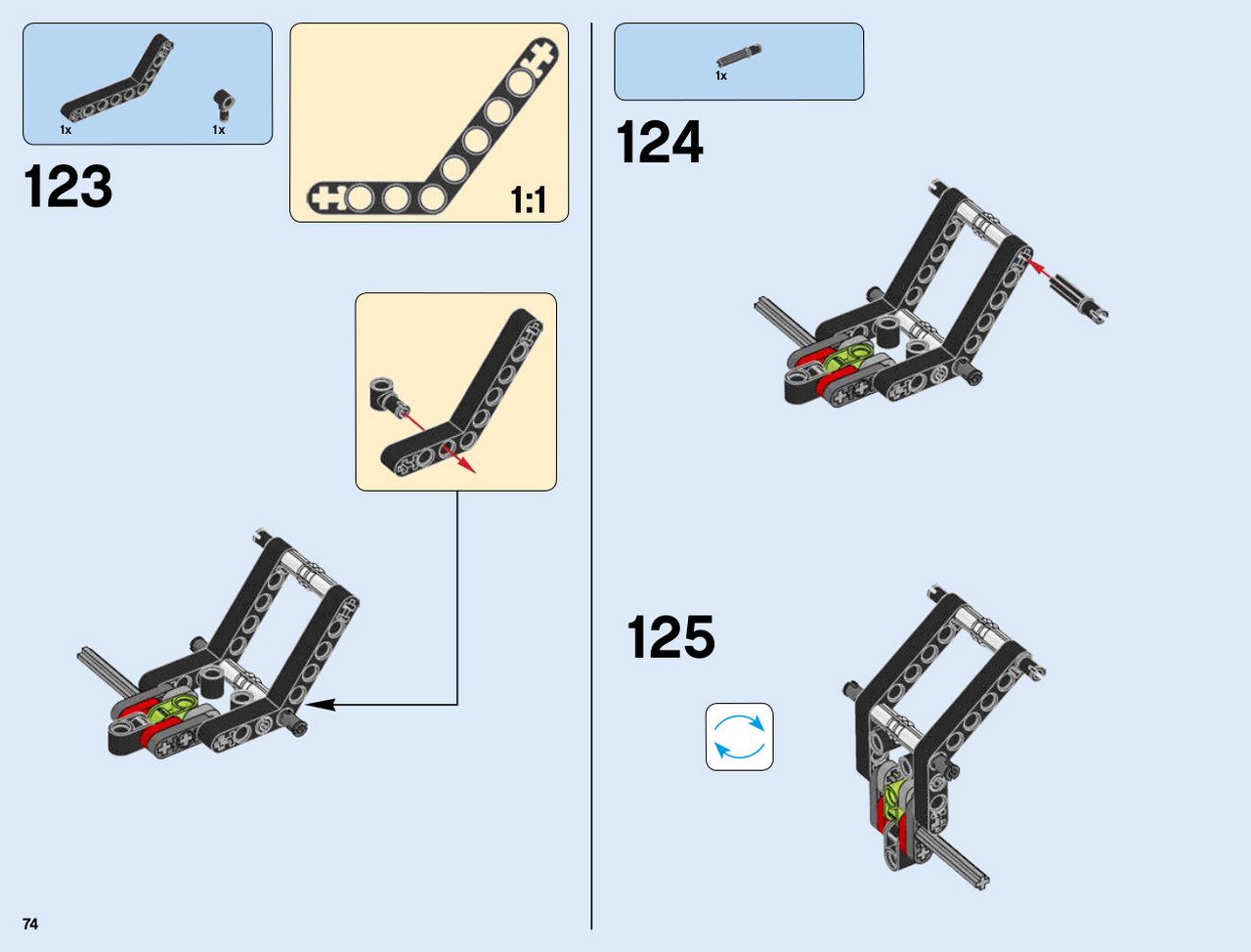 1x

1x

123

1:1

1x

124

125

74