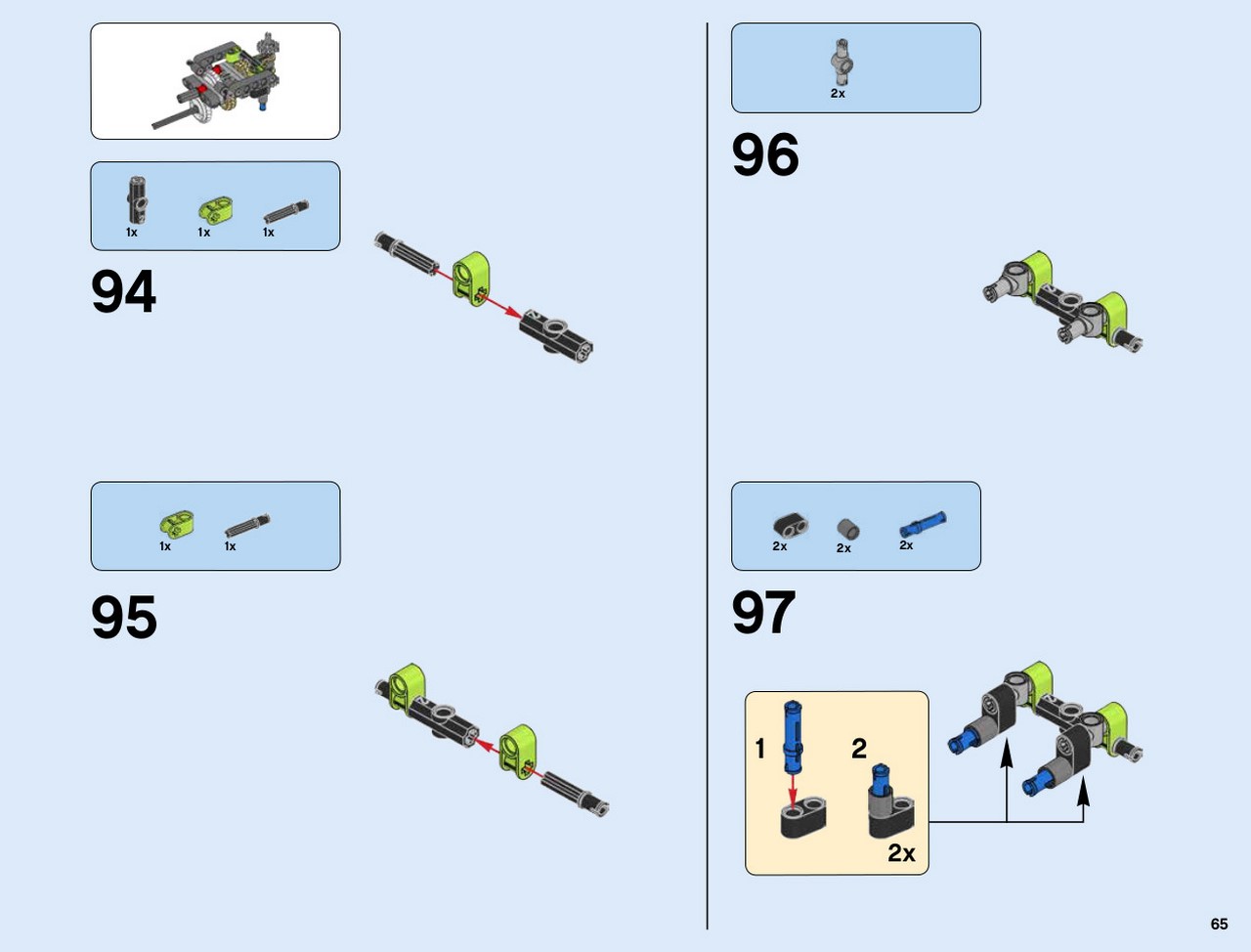 1x 1x 1x

94

1x 1x

95

2x

96

2x 2x 2x

97

1

2

2x

65