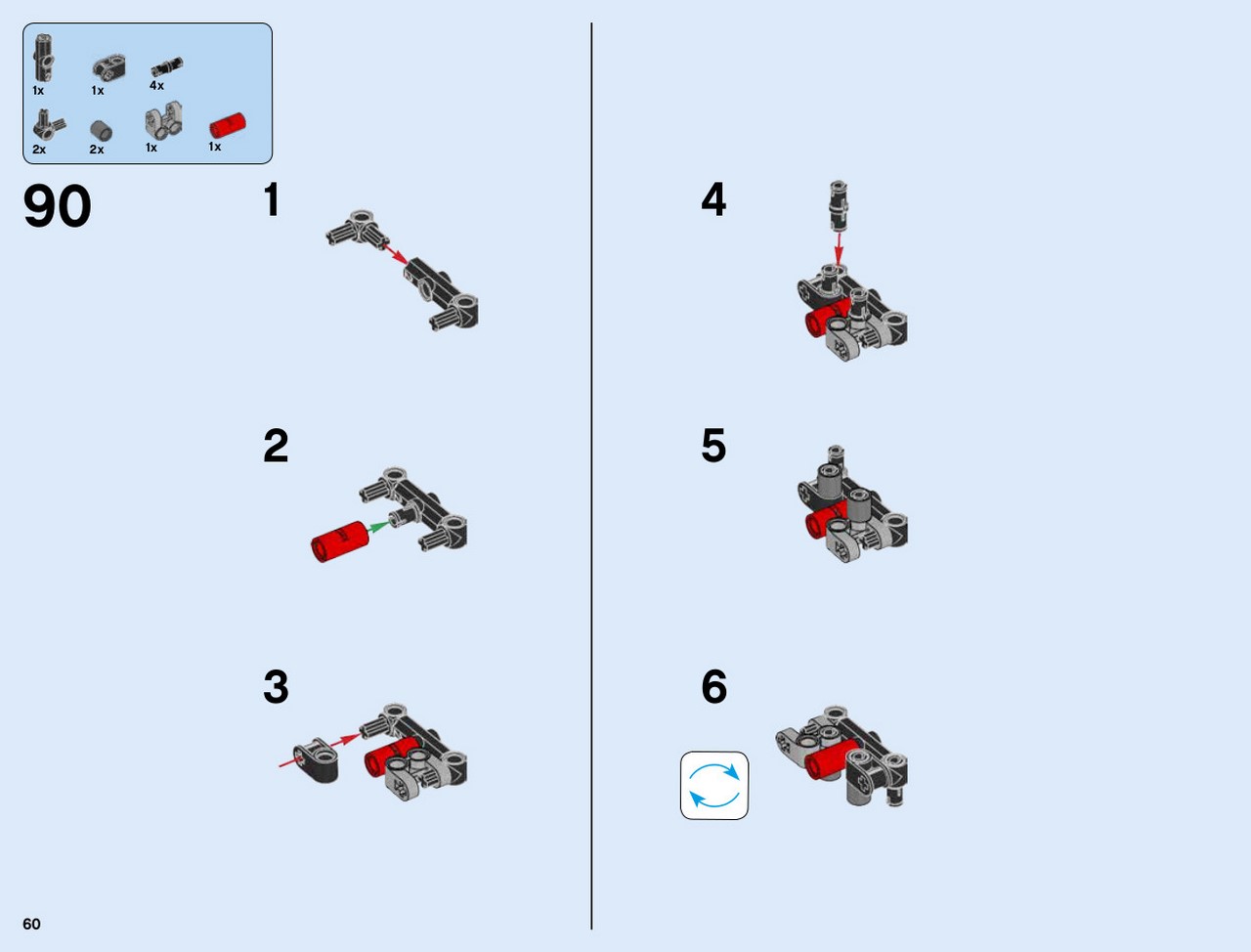 1x 1x 4x
2x 2x 1x 1x

90

1

2

3

4

5

6

60