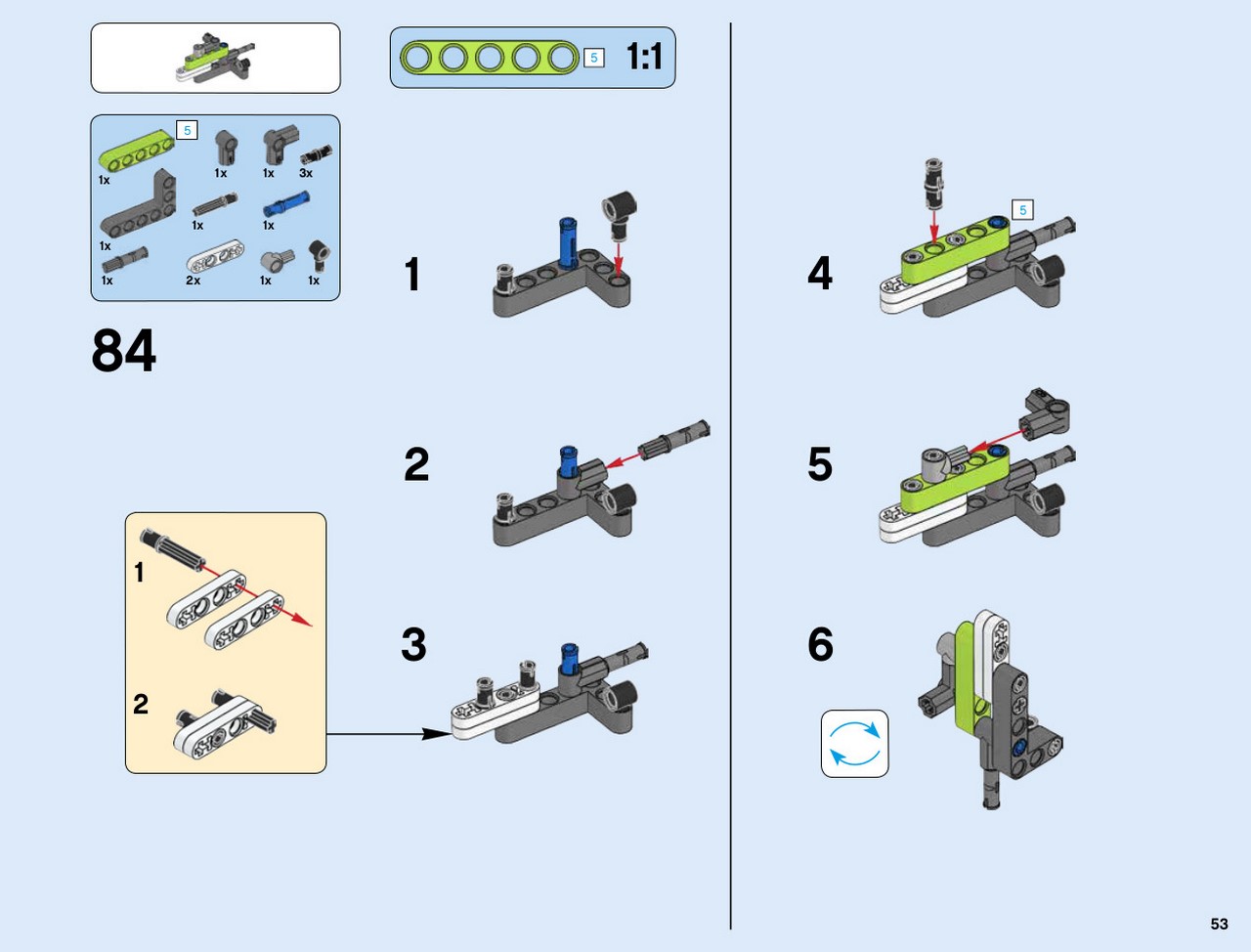 5

1:1

5

1x

1x

1x

3x

1x

1x

1x

1x

2x

1x

1x

84

1

2

1

2

3

4

5

5

6

53