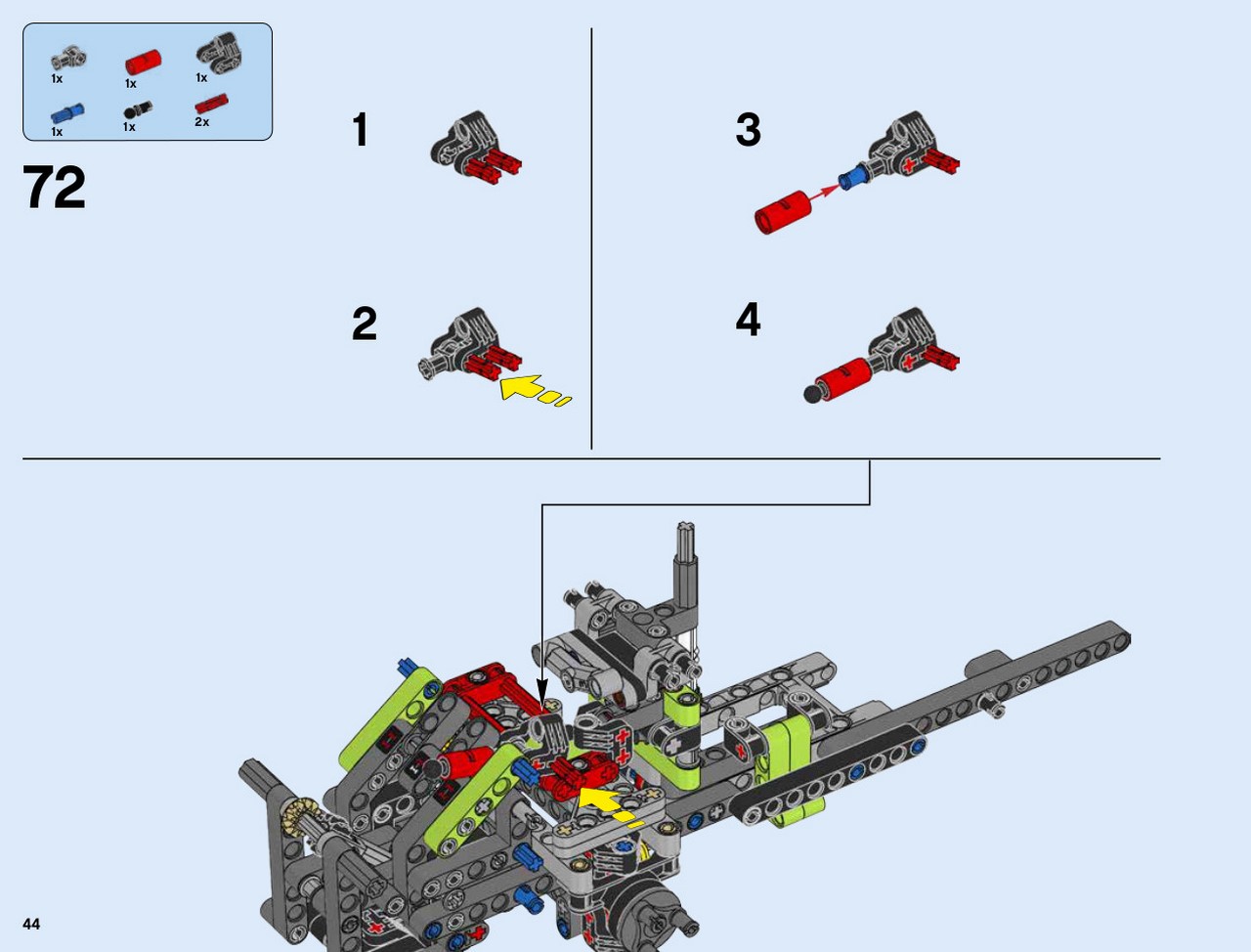 1x 1x 1x
1x 1x 2x

72

1

2

3

4

44