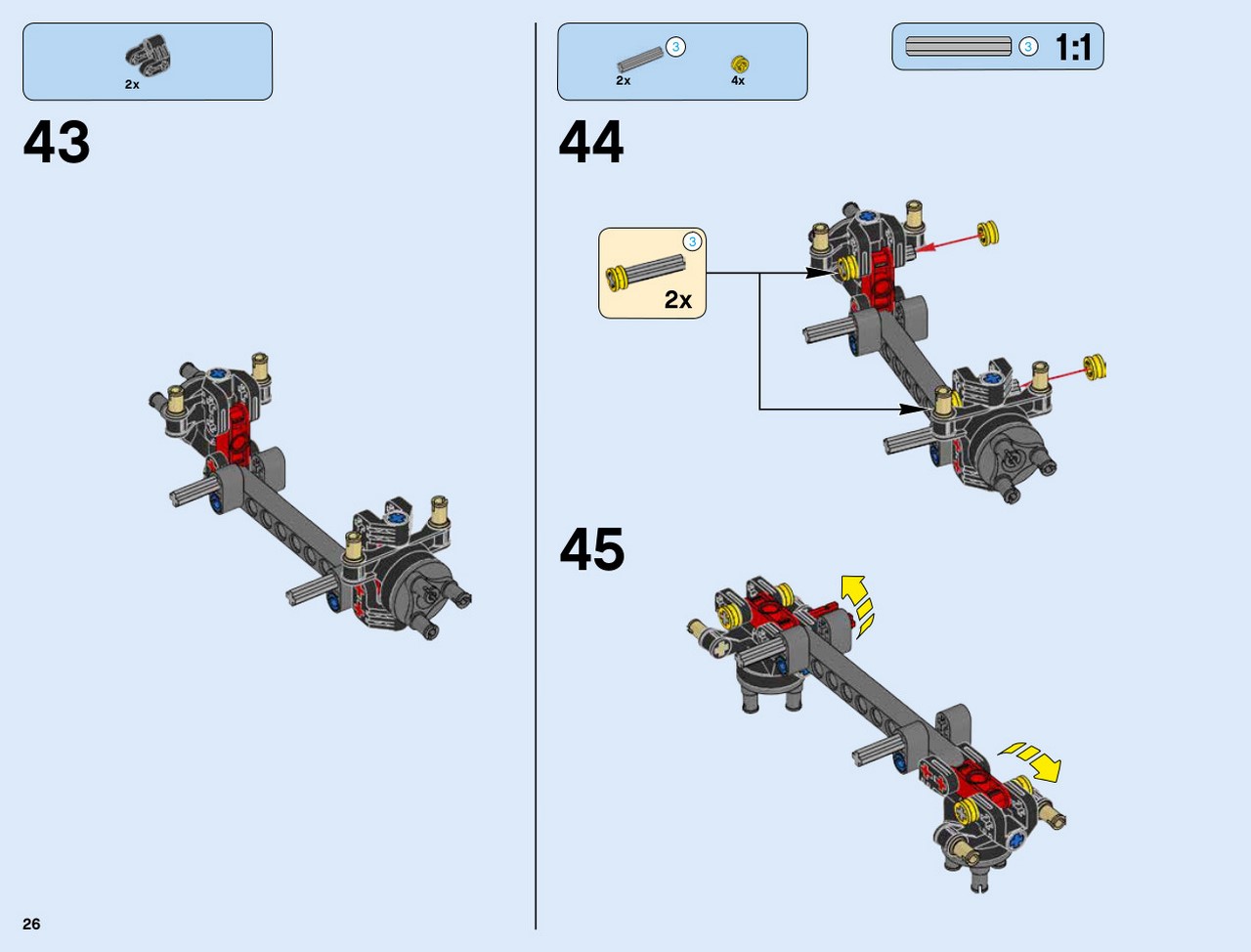 2x

43

3
2x
4x

3
1:1

44

3
2x

45

26