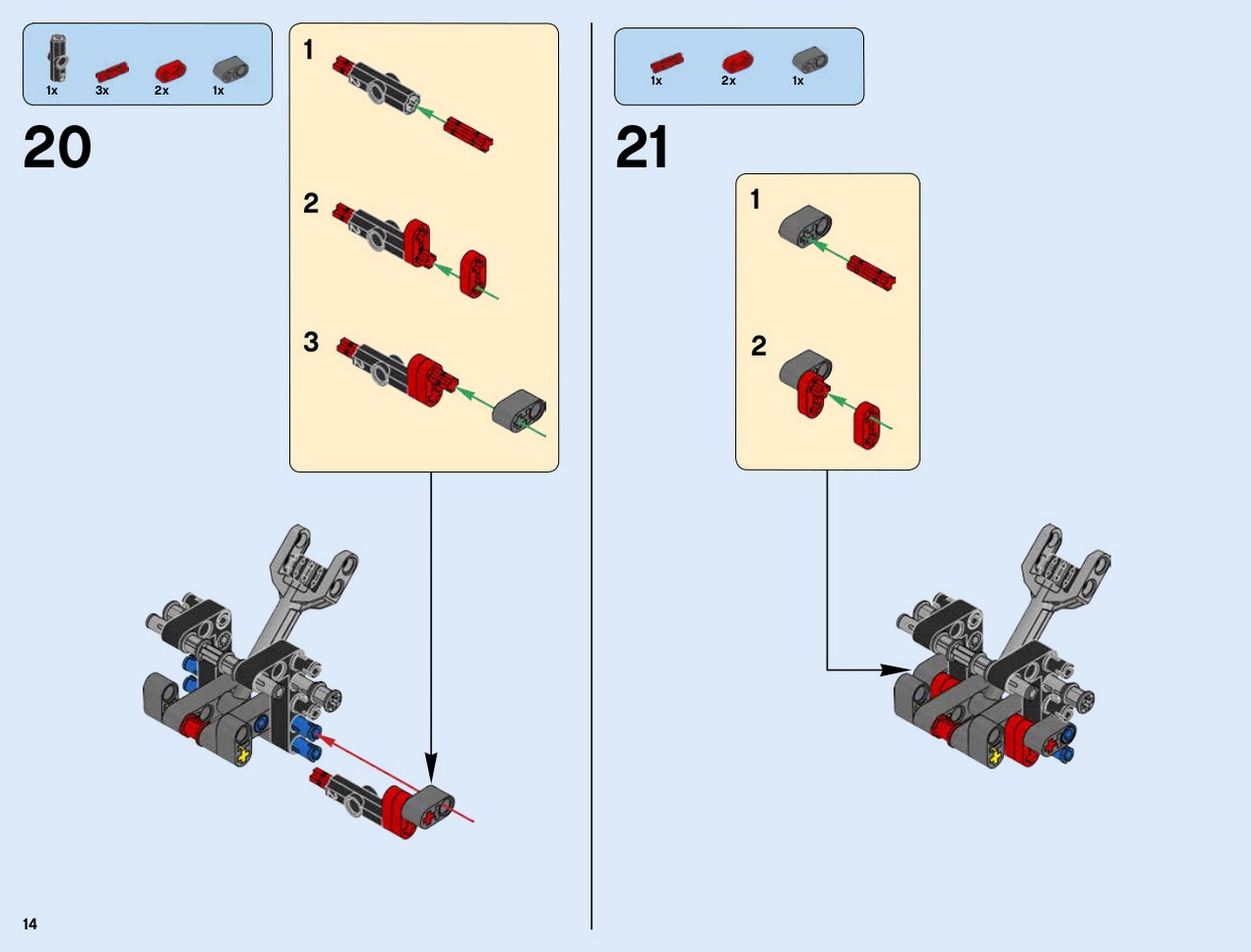 1x 3x 2x 1x

20

1

2

3

1x 2x 1x

21

1

2

14