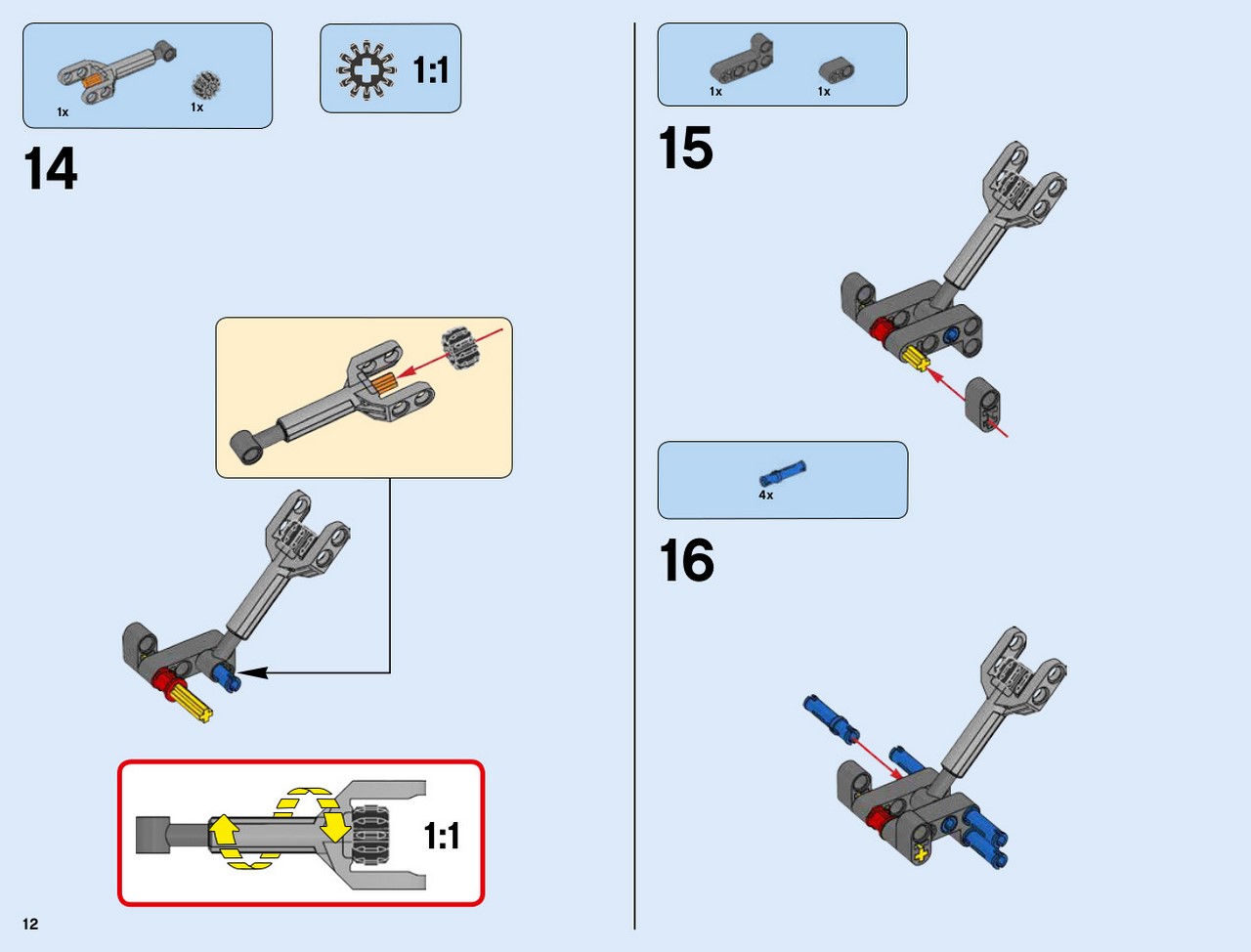 1x
1x

1:1

14

1:1

12

1x
1x

15

4x

16