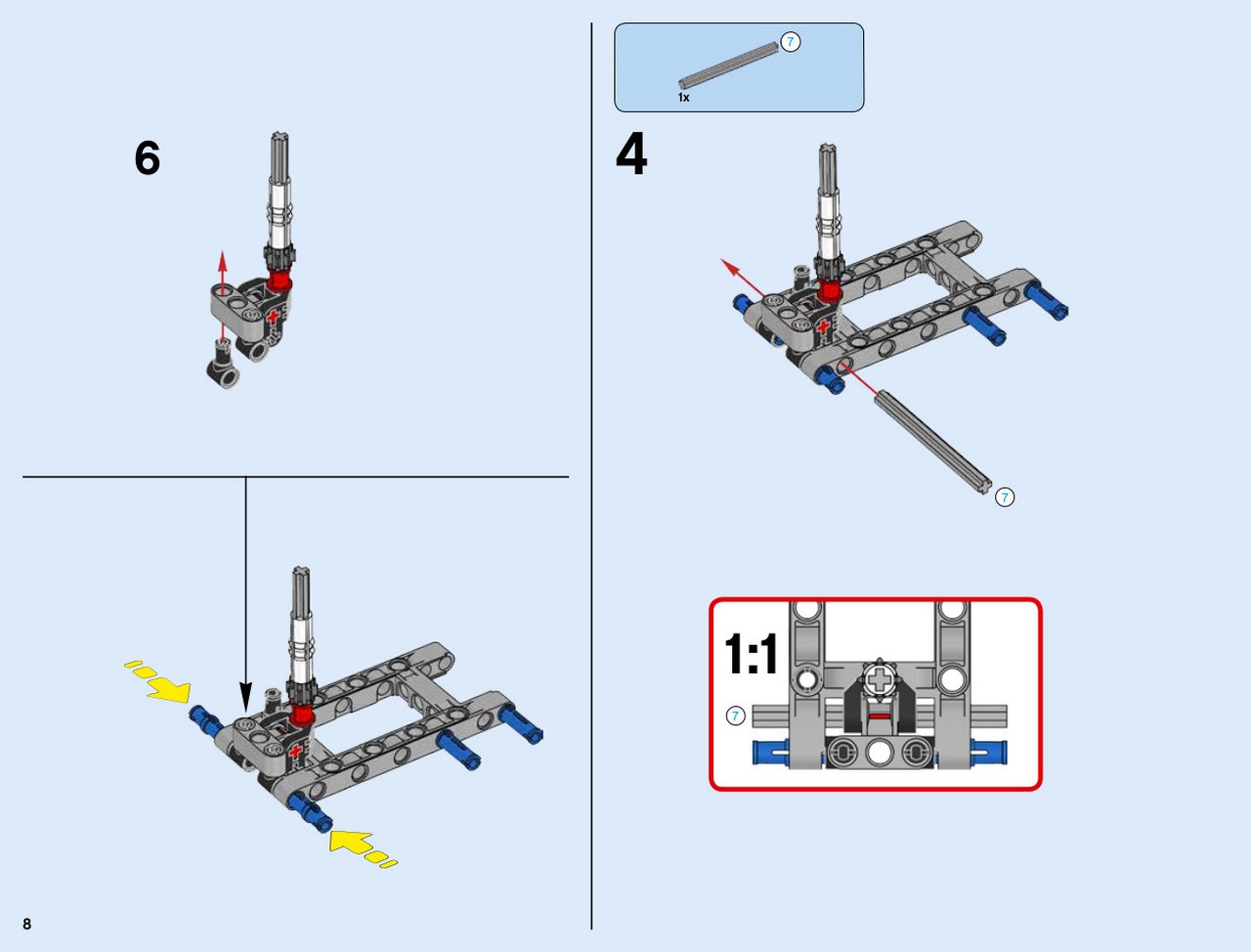 6

7
1x

4

7

1:1

7

8