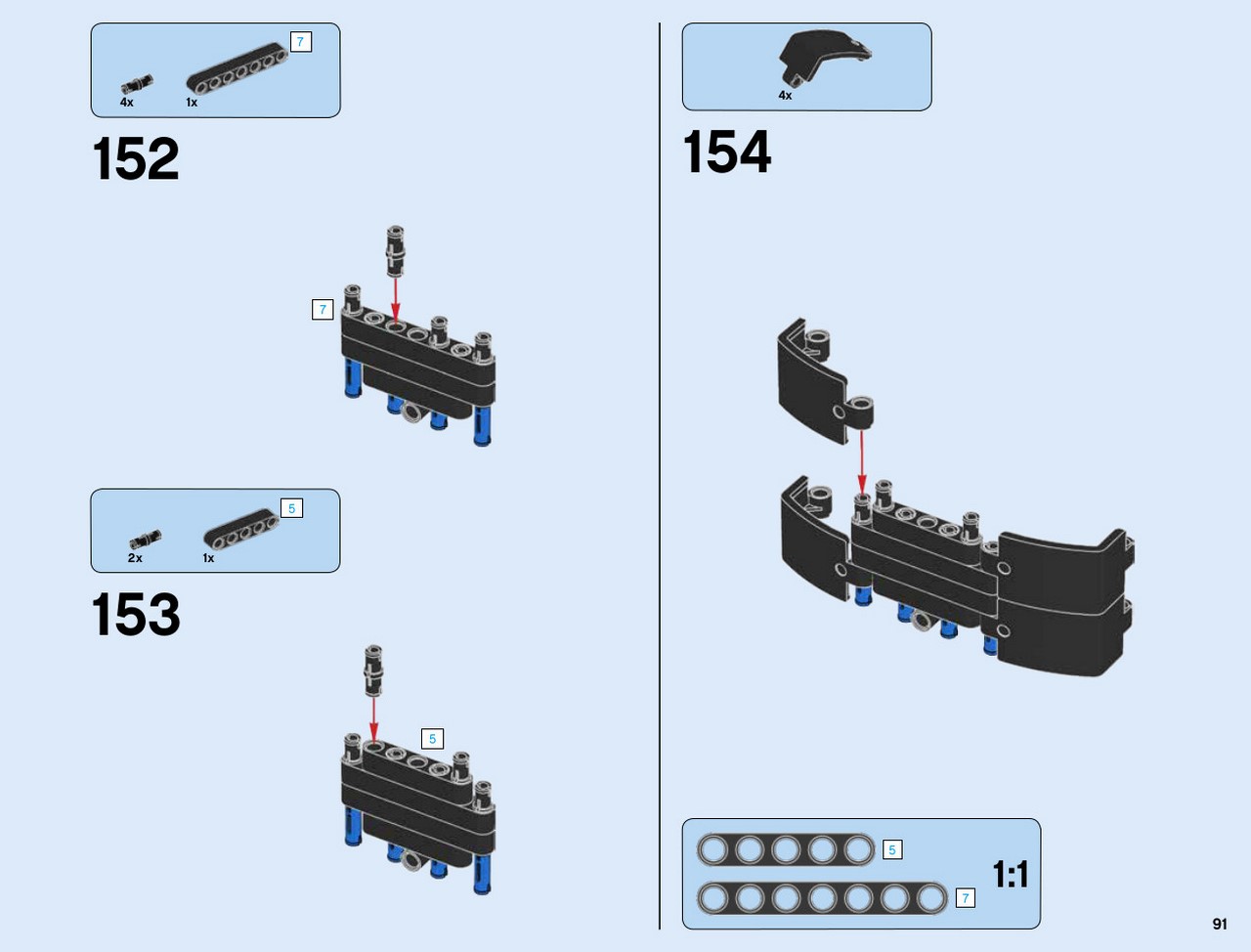 7
4x
1x

152

7

5
2x
1x

153

5

4x

154

5
7
1:1

91