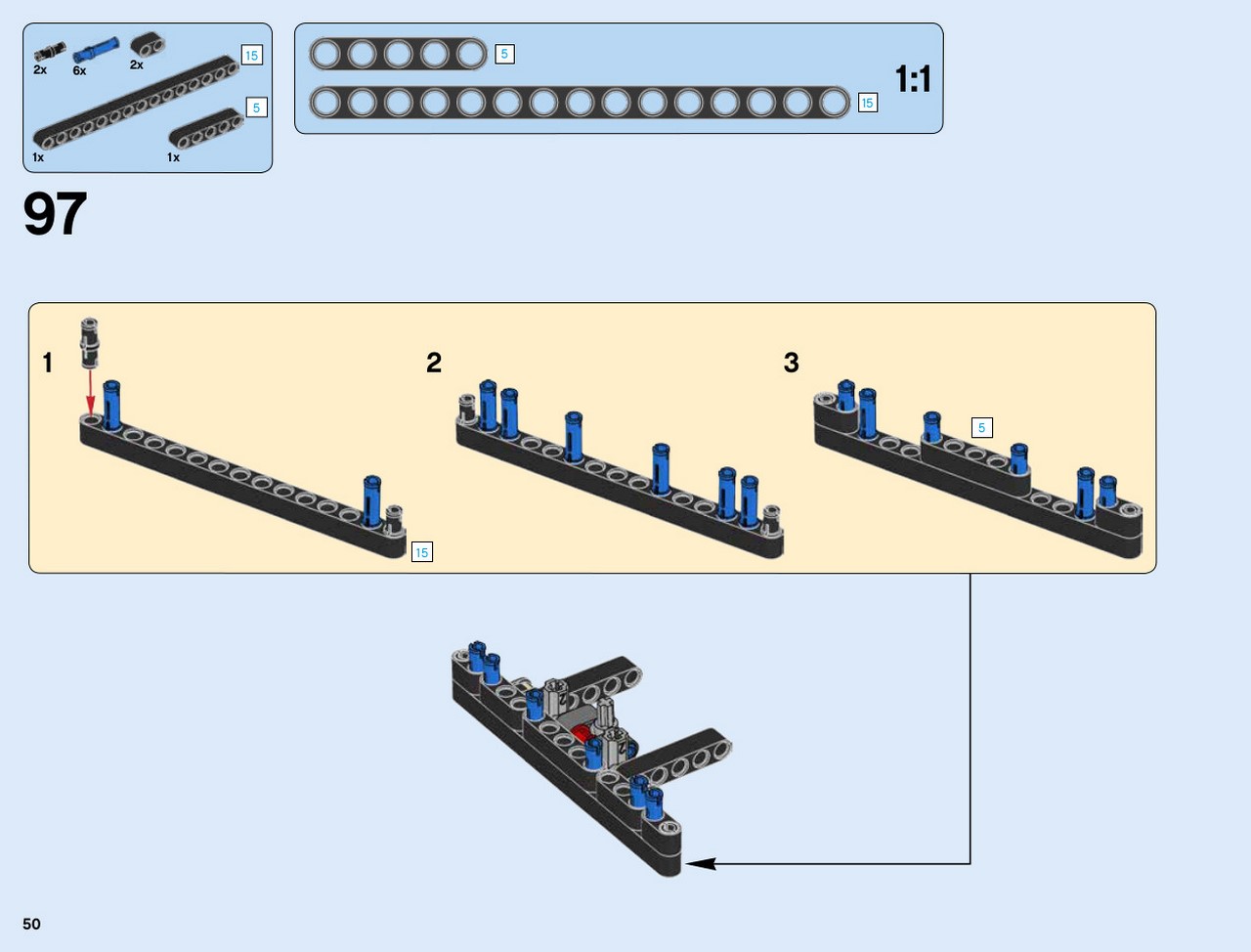 2x 6x 2x
15
5
1x 1x

5
15
1:1

97

1
15

2

3
5

50