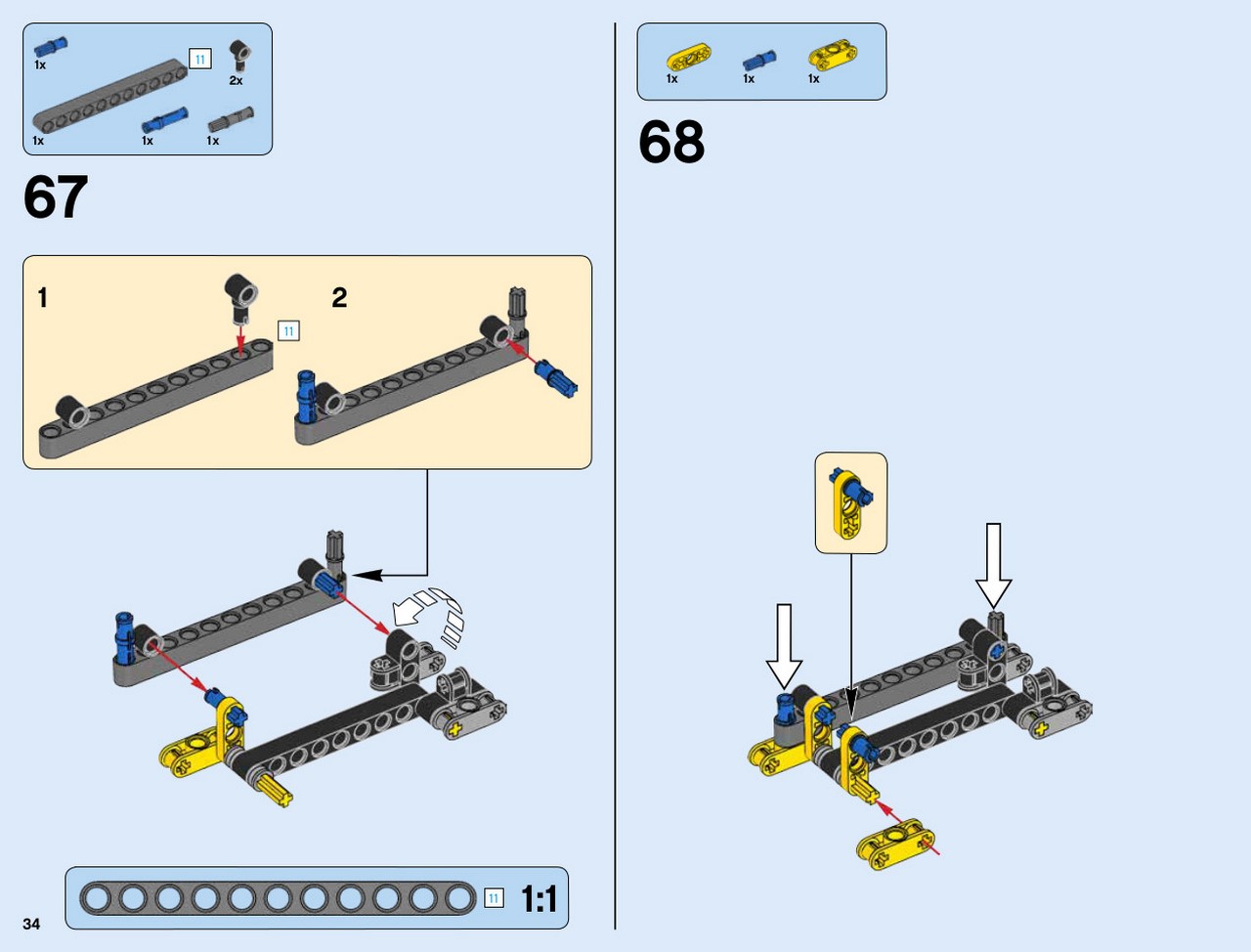 1x
11
2x
1x
1x
1x

67

1
11
2

11
1:1

34

1x
1x
1x

68