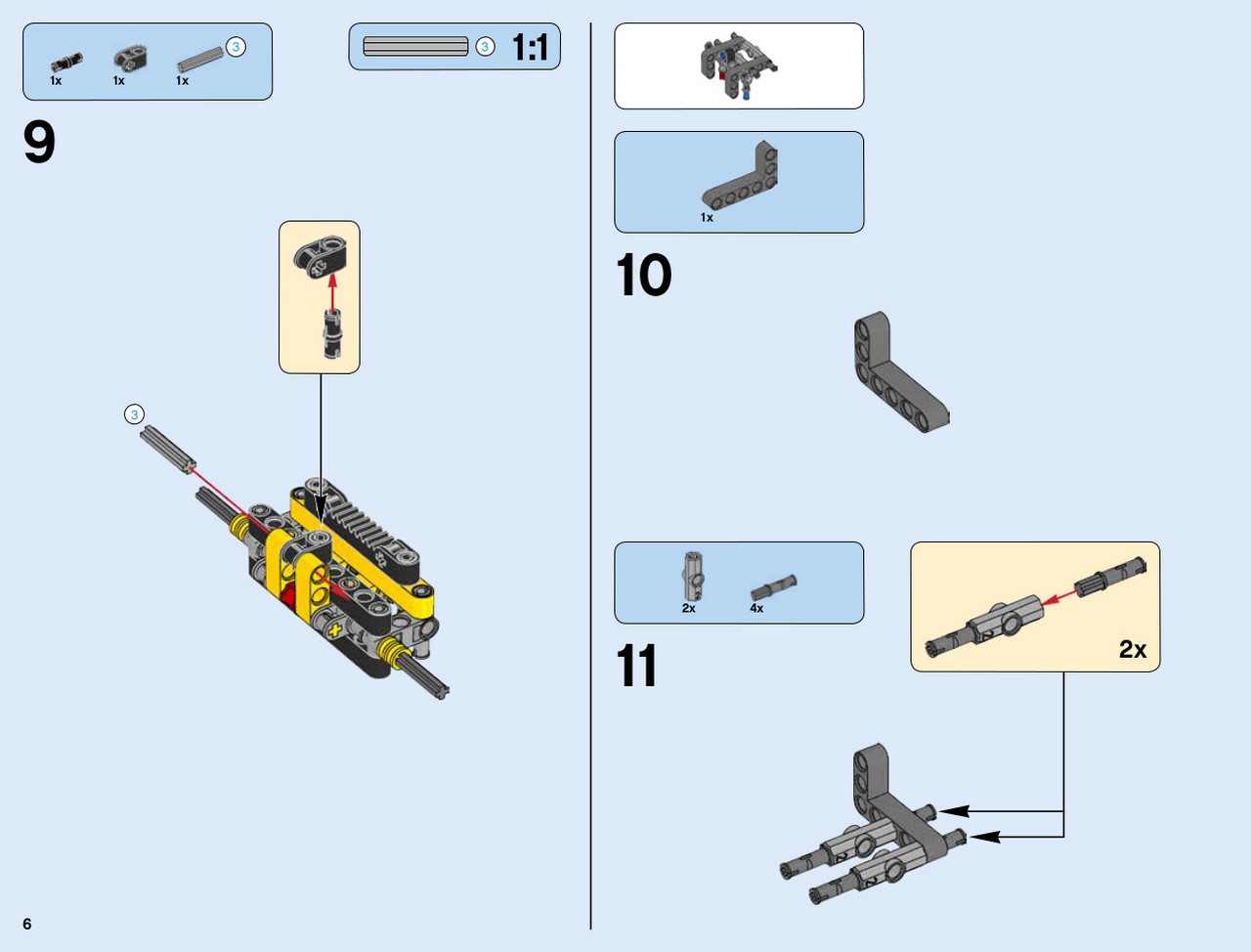 1x 1x 1x 3

3 1:1

9

3

1x

10

2x 4x

11

2x

6