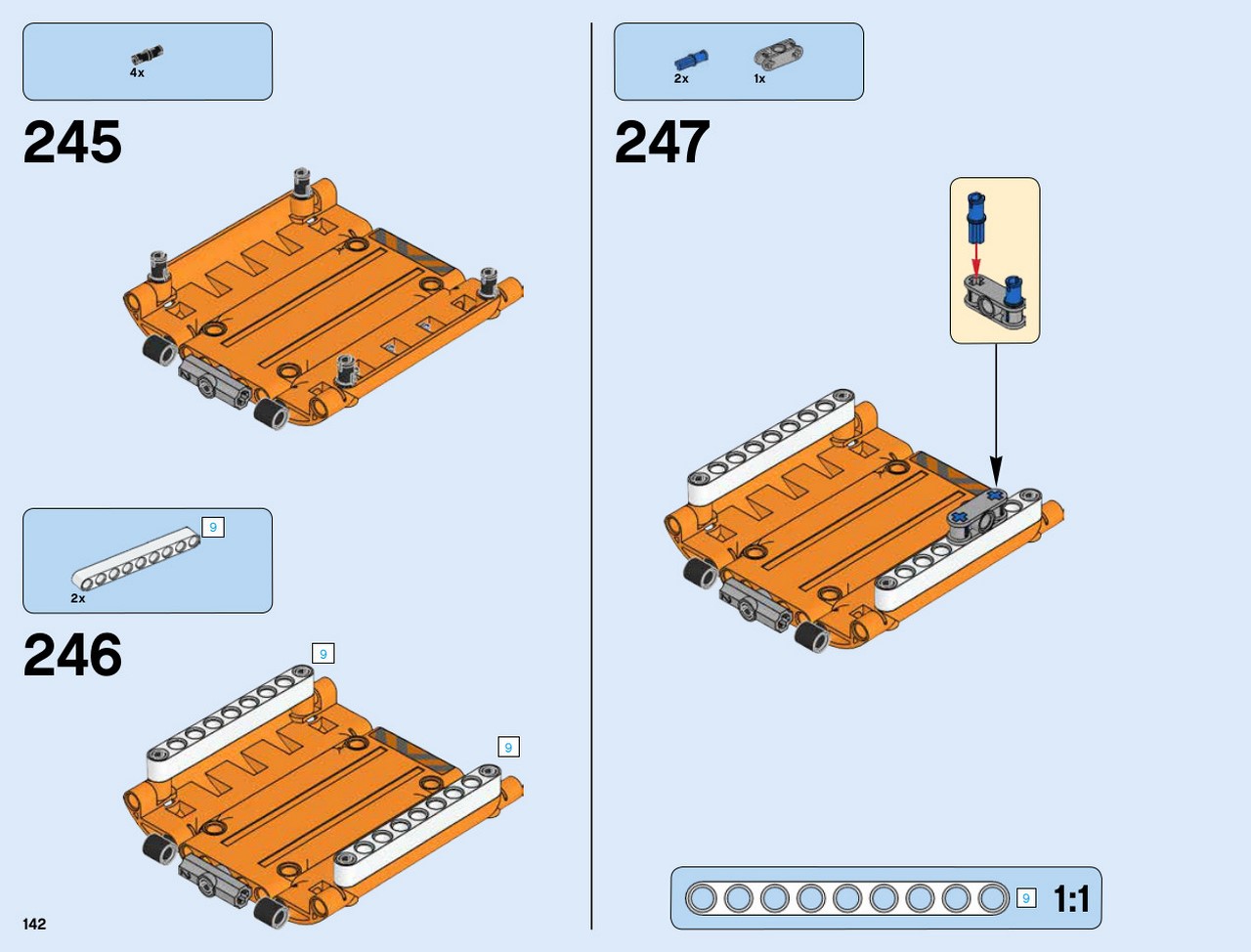 4x

245

9

2x

246

9

9

142

2x 1x

247

9 1:1