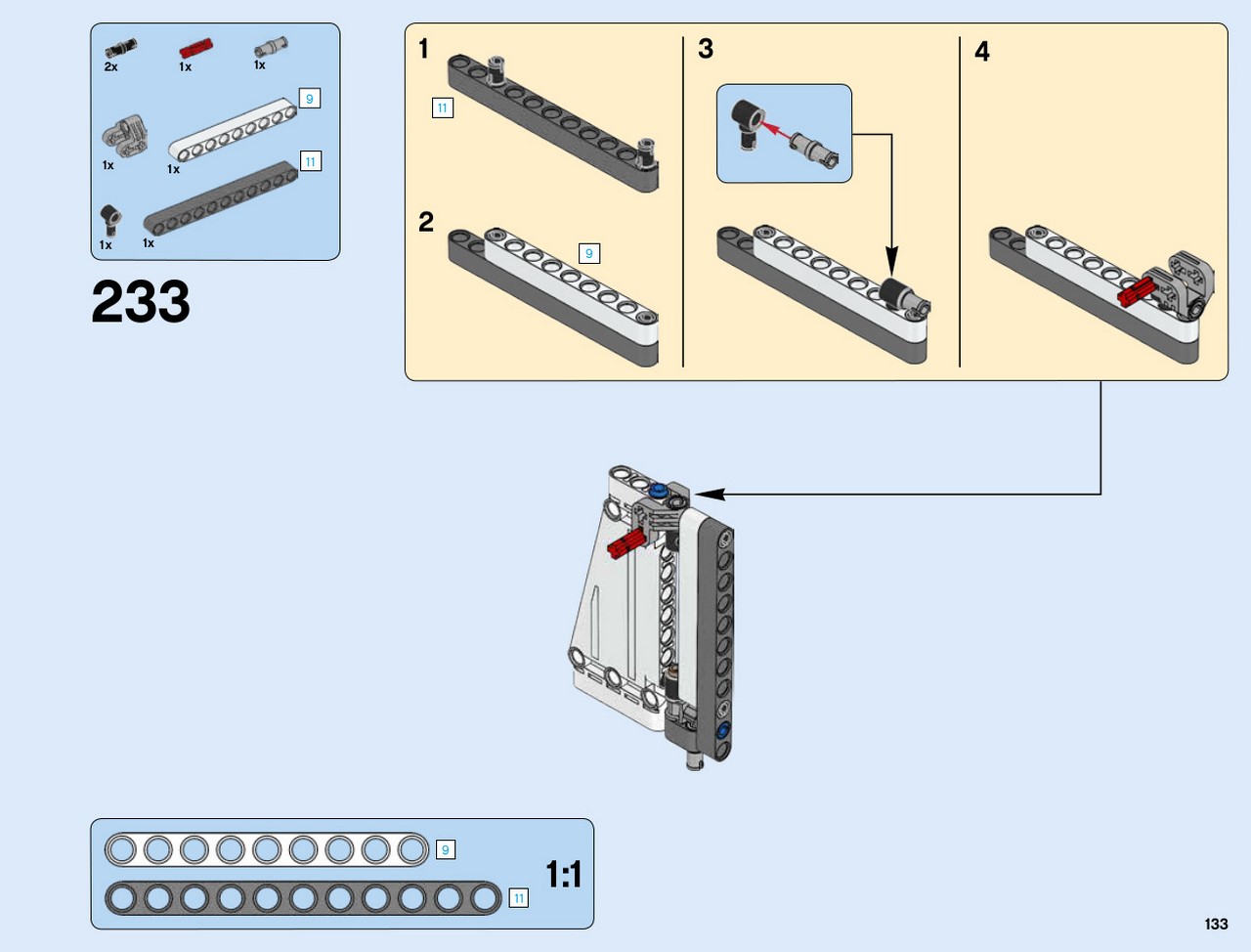 2x
1x
1x
9
1x
1x
11
1x
1x

233

1
11
2
9
3
4

9
11
1:1

133