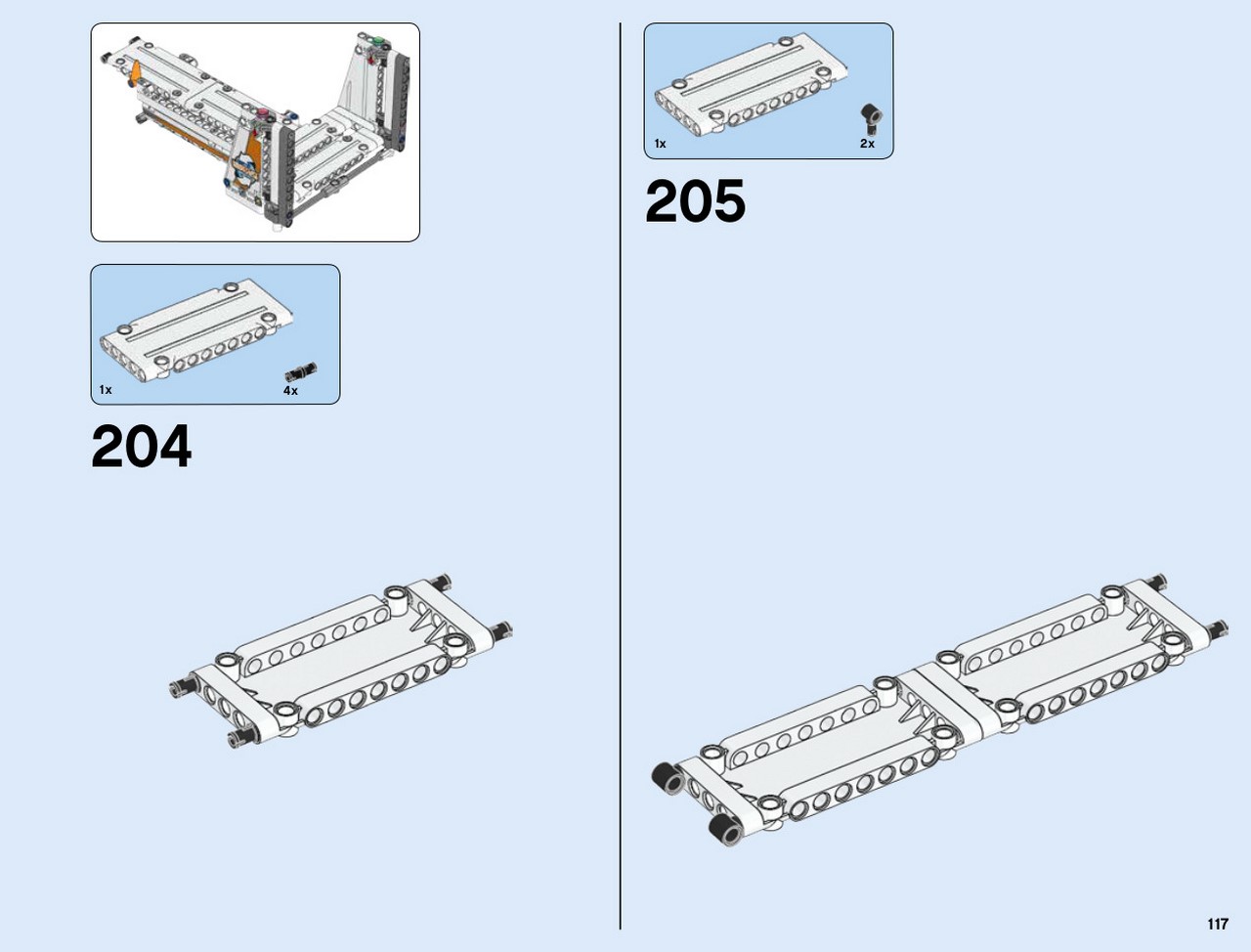 1x 4x

204

1x 2x

205

117