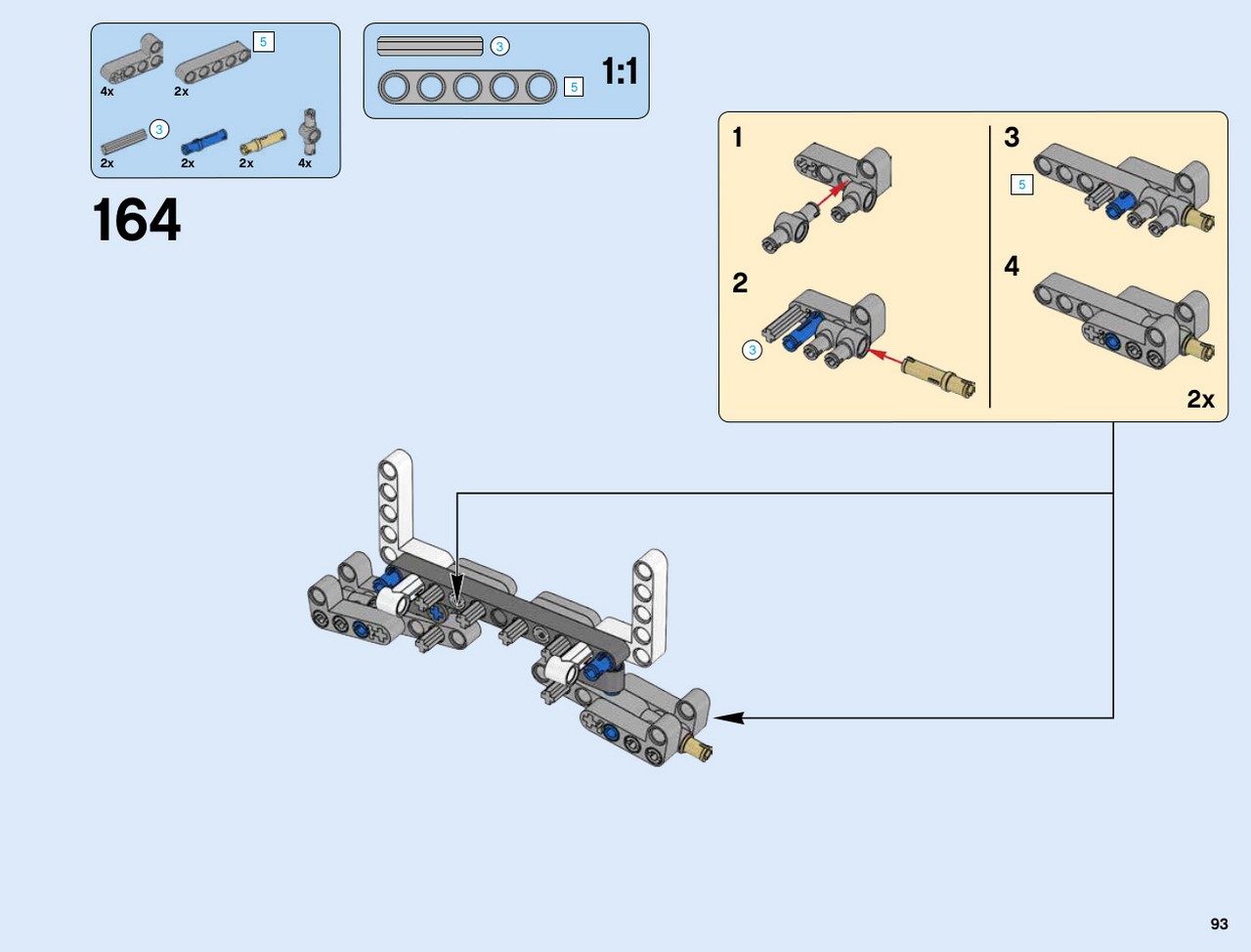 5
4x
2x
3
2x
2x
2x
4x

3
5
1:1

164

1
2
3
3
5
4
2x

93