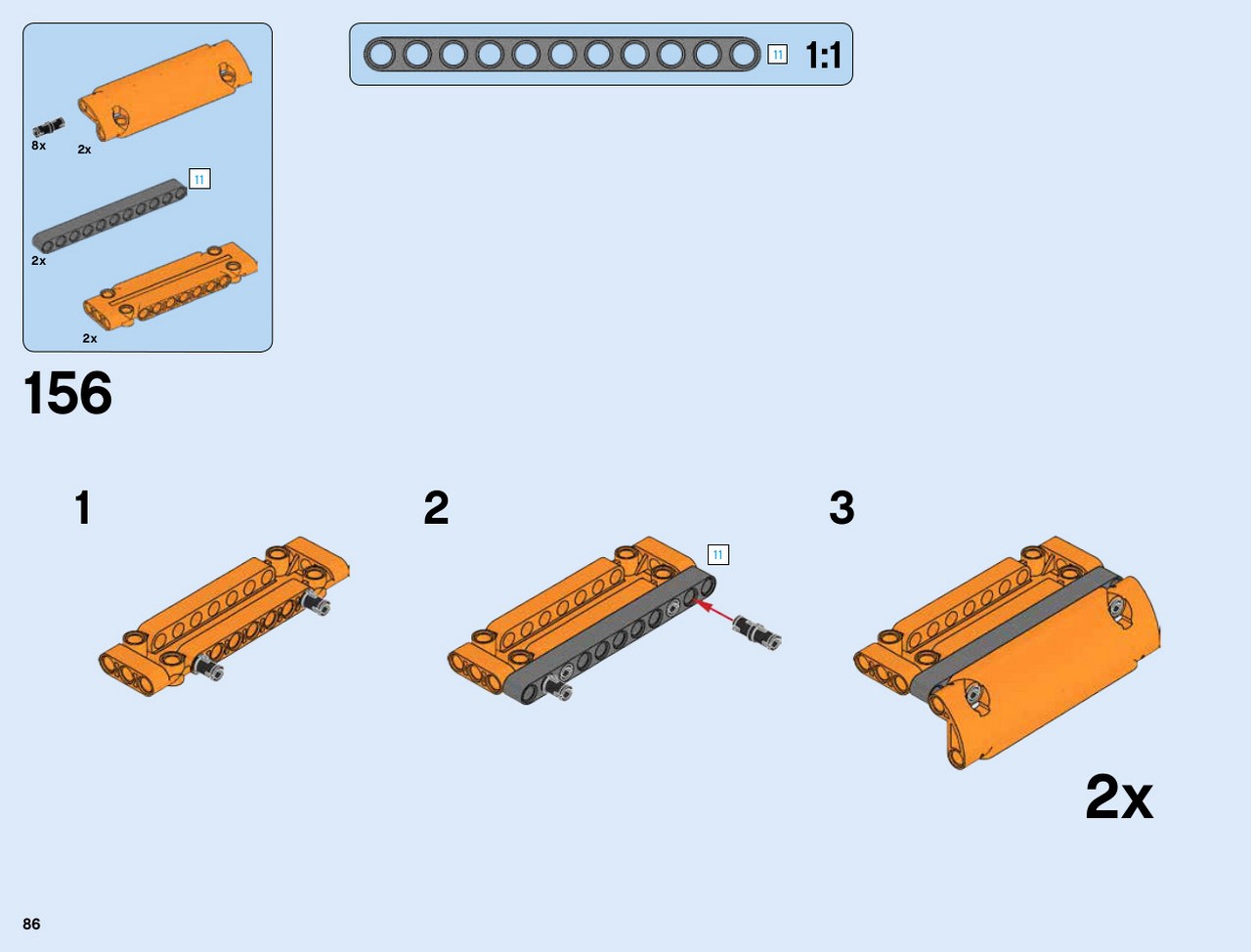 8x
2x
11
2x
2x

11 1:1

156

1

2

11

3

2x

86