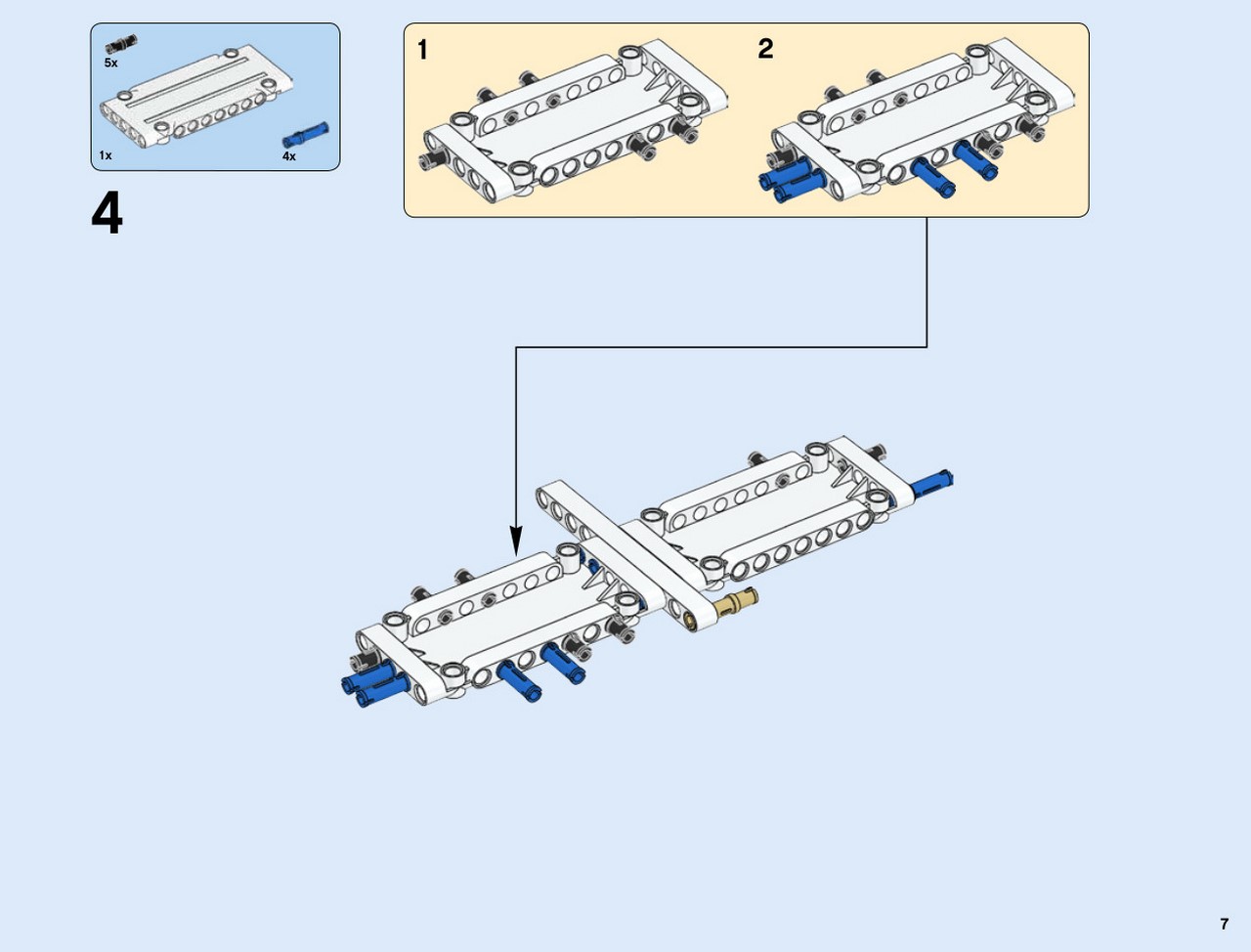 5x
1x
4x
4
1
2
7