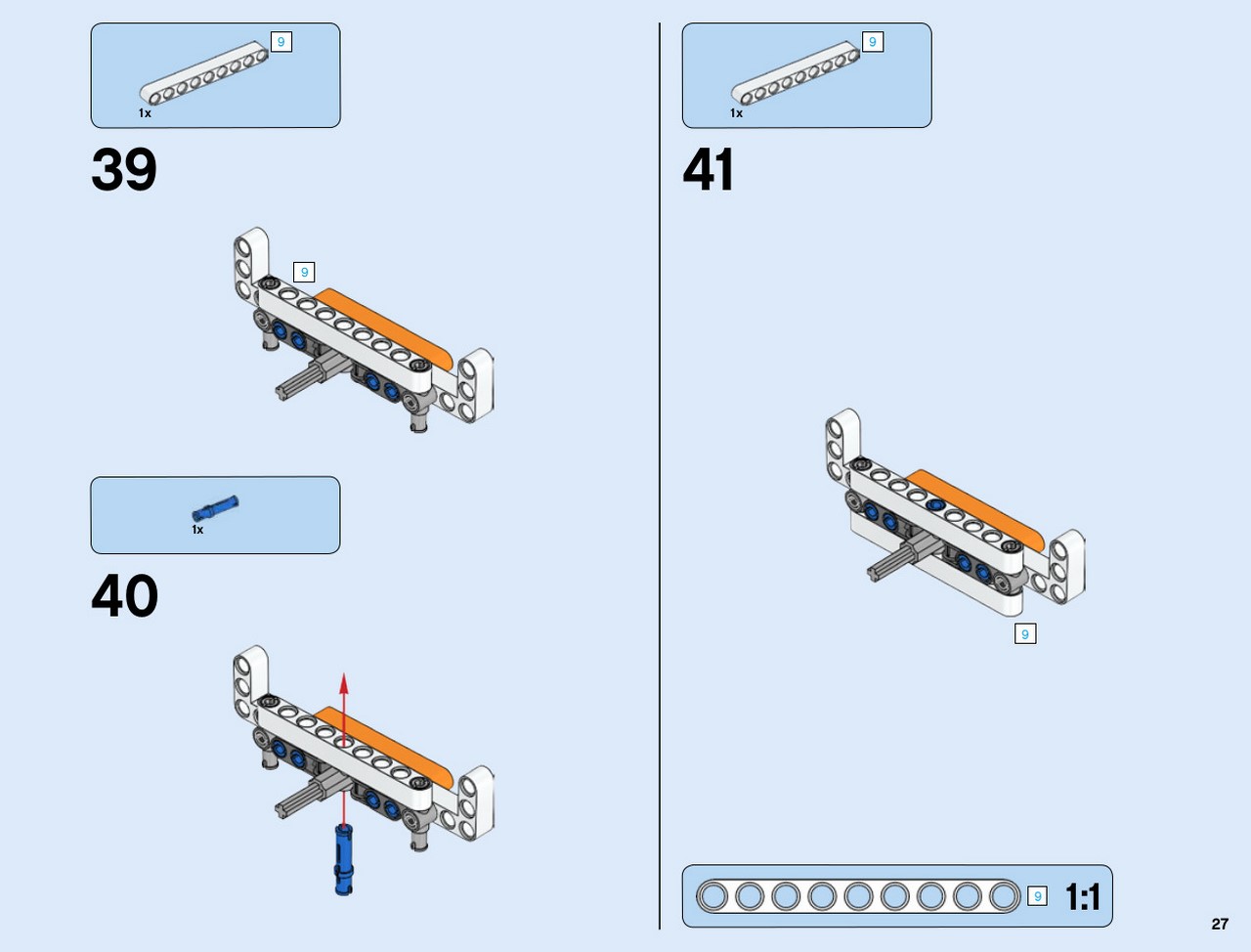 9
1x
39
9
1x
40
9
1x
41
9
9
1:1
27