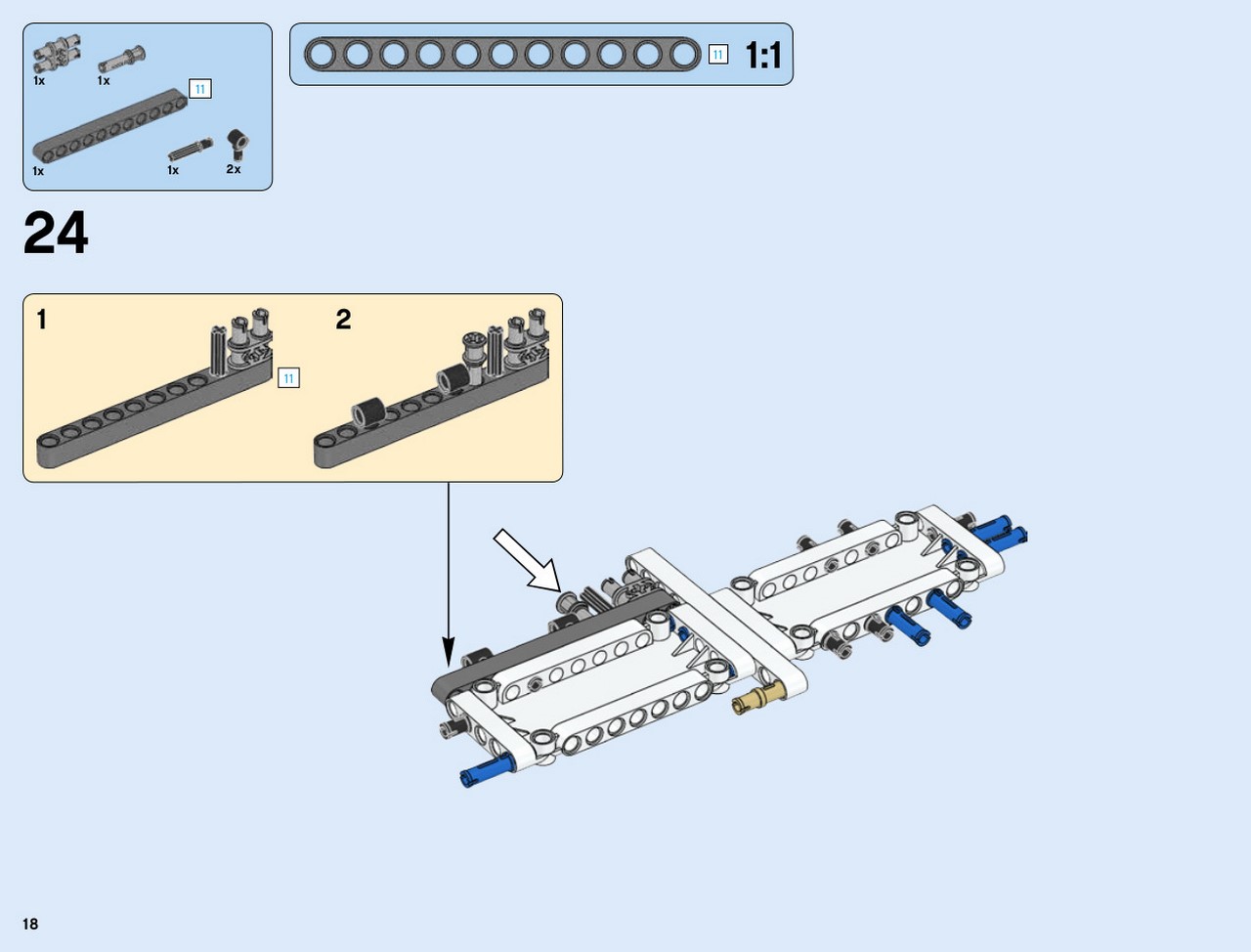 1x
1x
11
1x
1x
2x

11
1:1

24

1
11
2

18