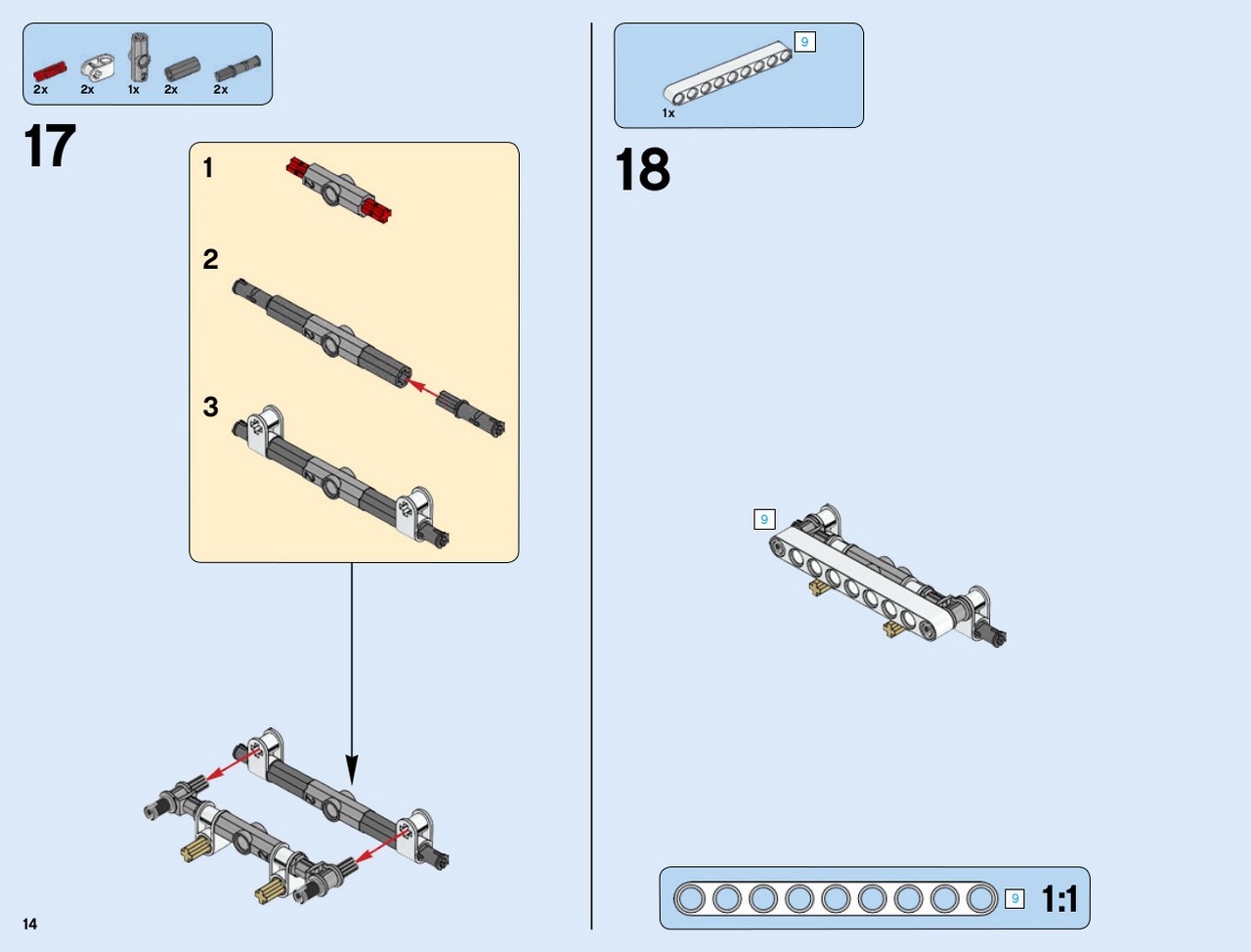 2x 2x 1x 2x 2x

17

1

2

3

14

9

1x

18

9

9 1:1