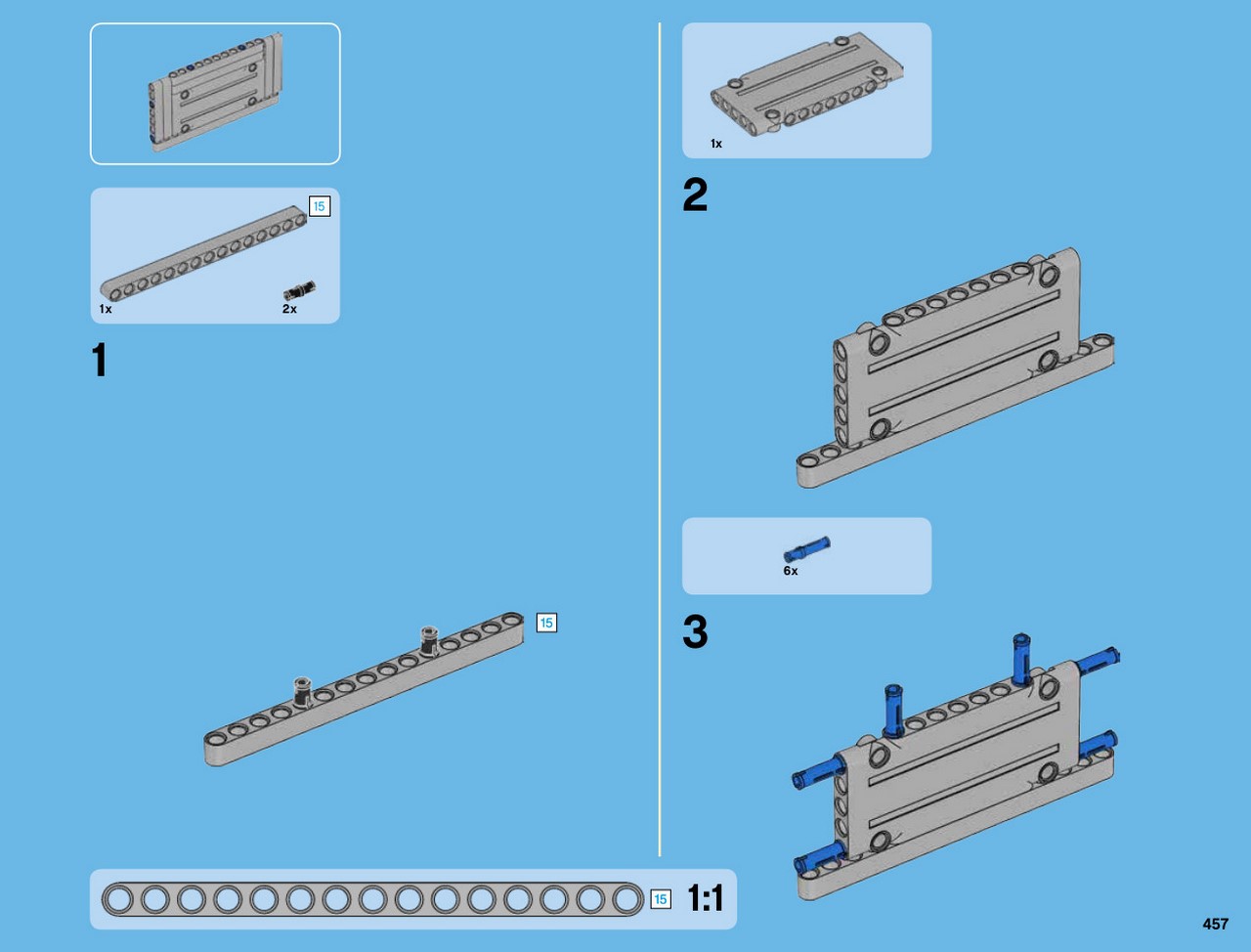 15

1x

2x

1

15

15

1:1

1x

2

6x

3

457