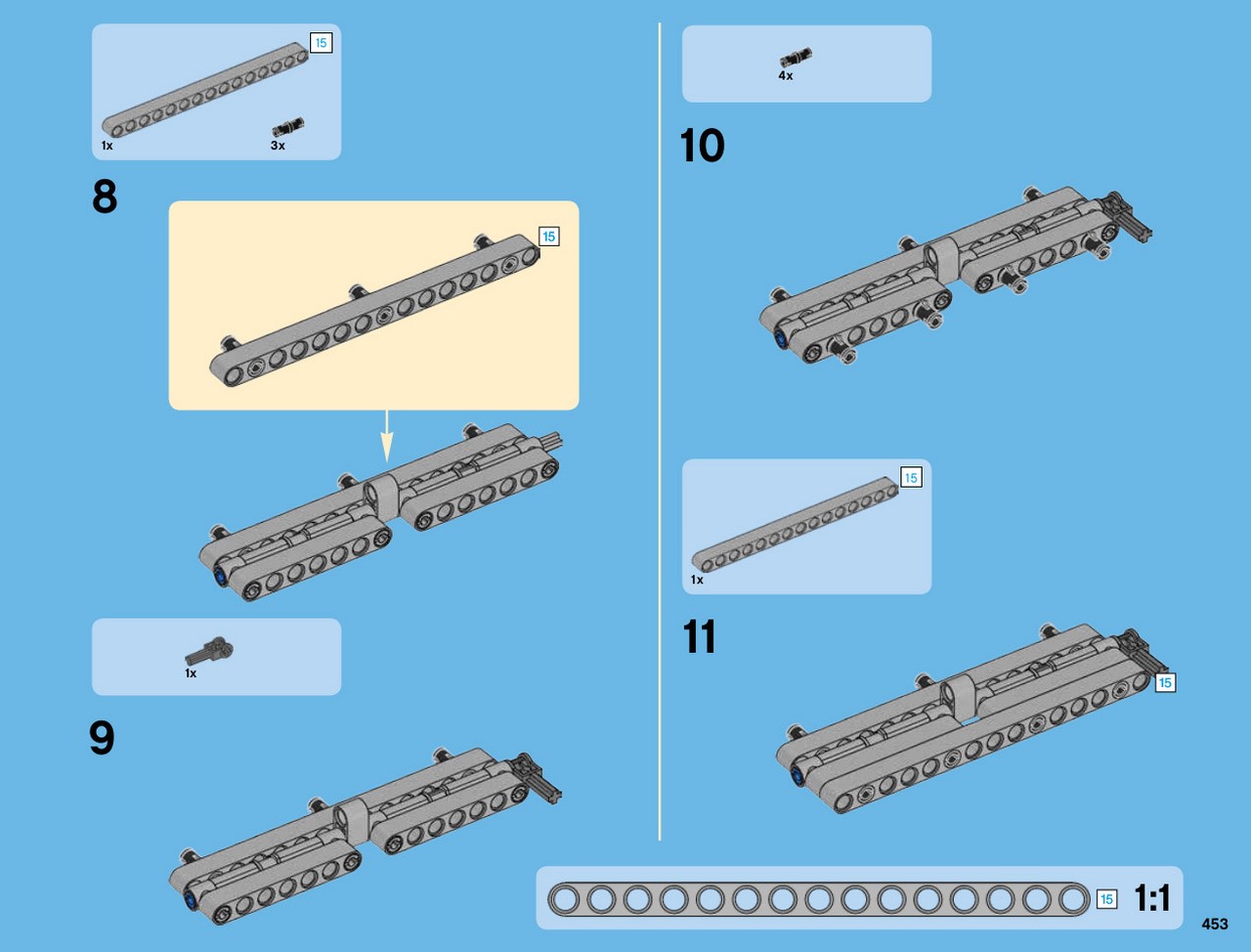 15
1x
3x

8

15

1x

9

4x

10

15
1x

11

15

15 1:1

453