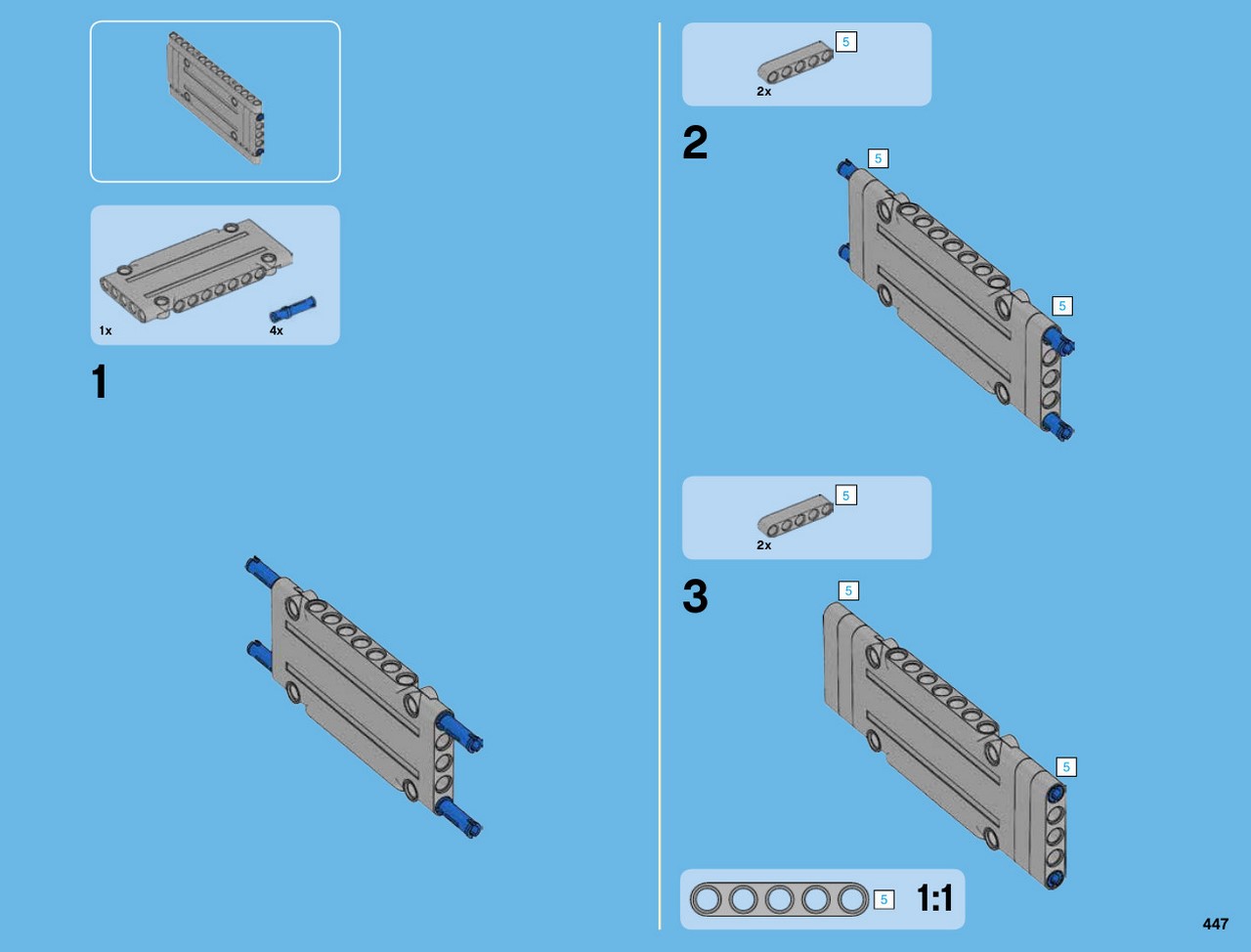 1x
4x

1

5
2x

2

5

5

5
2x

3

5

5

5 1:1

447