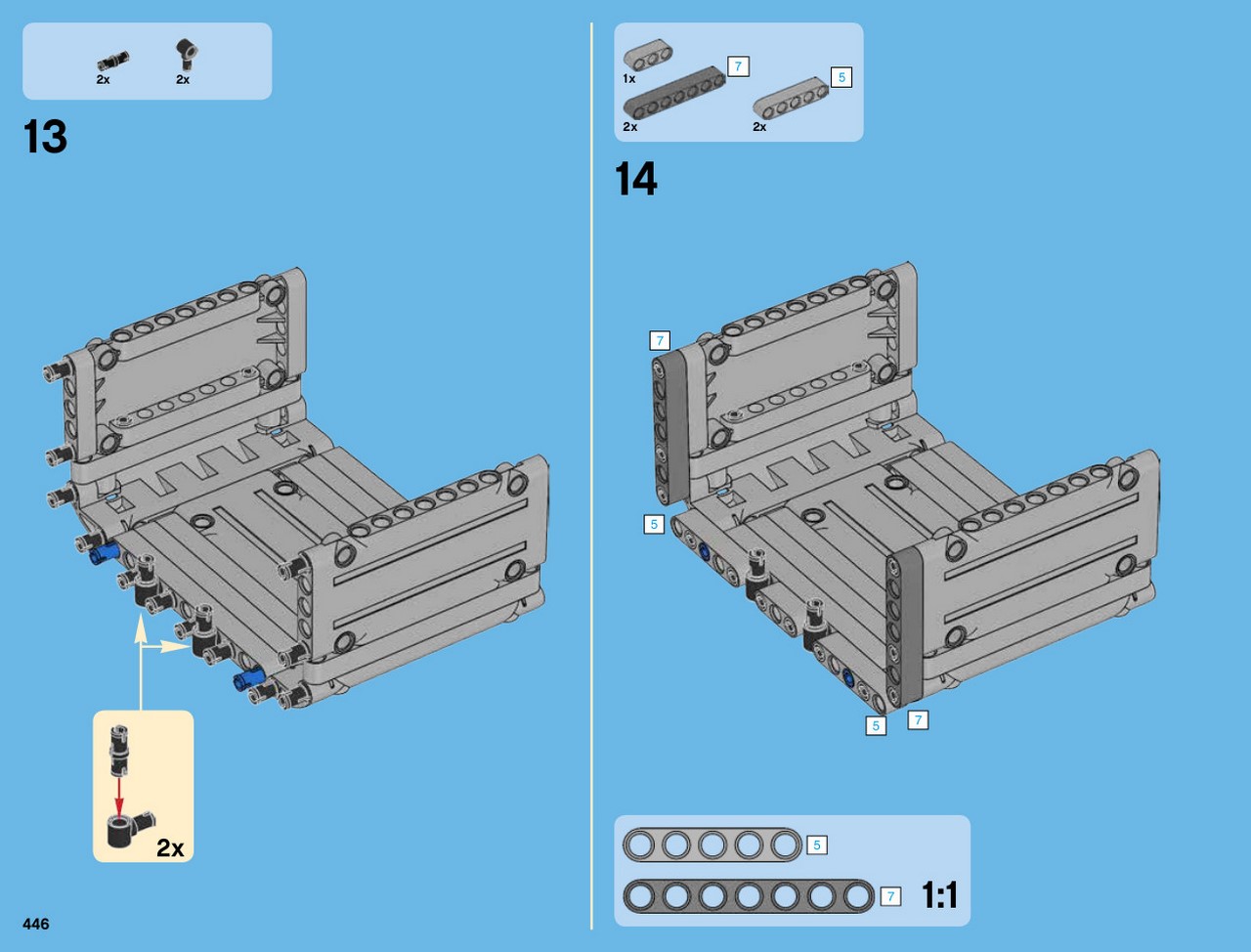 2x 2x

13

2x

446

1x

7

2x

5

2x

14

7

5

5

7

5

7

1:1