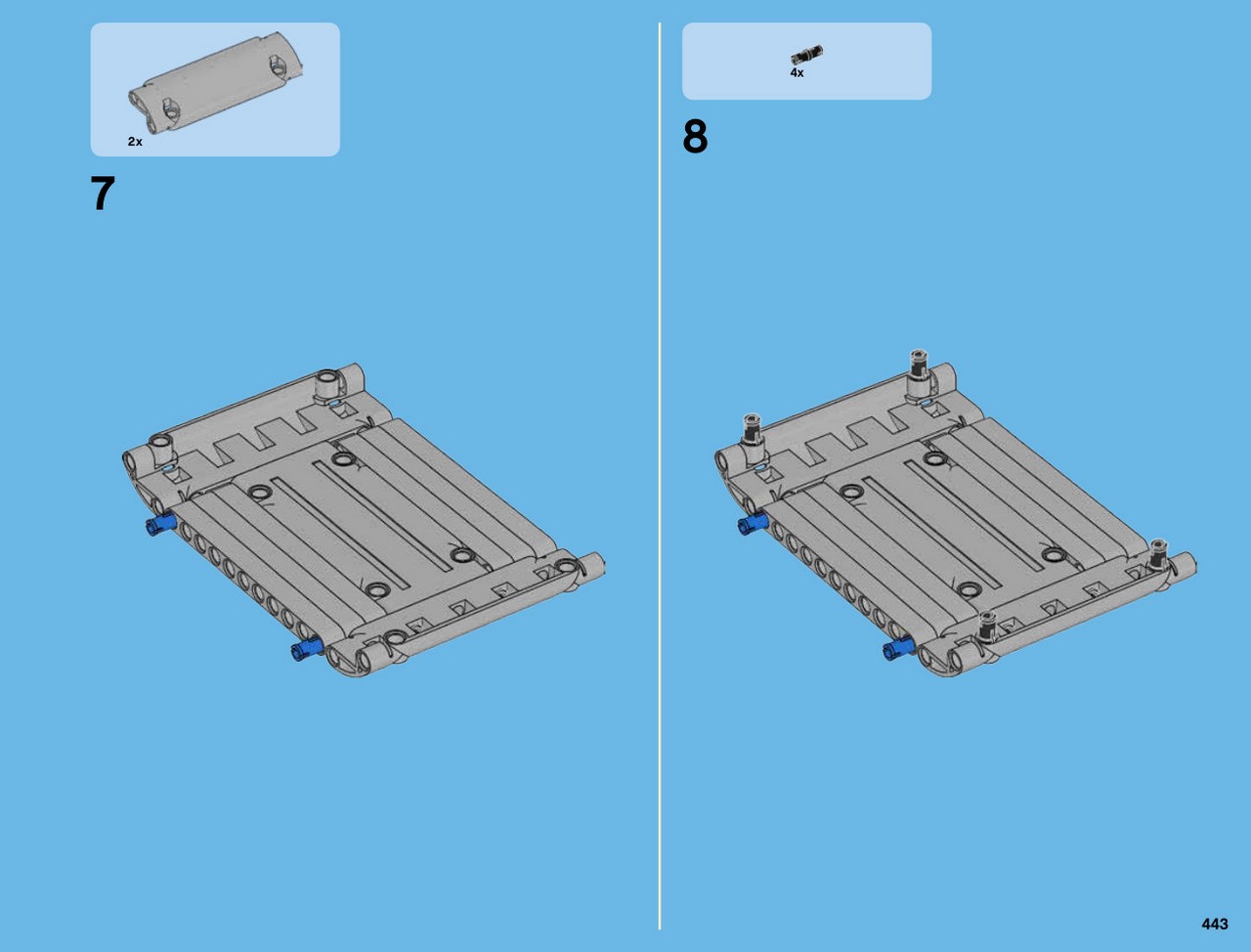 2x

7

4x

8

443