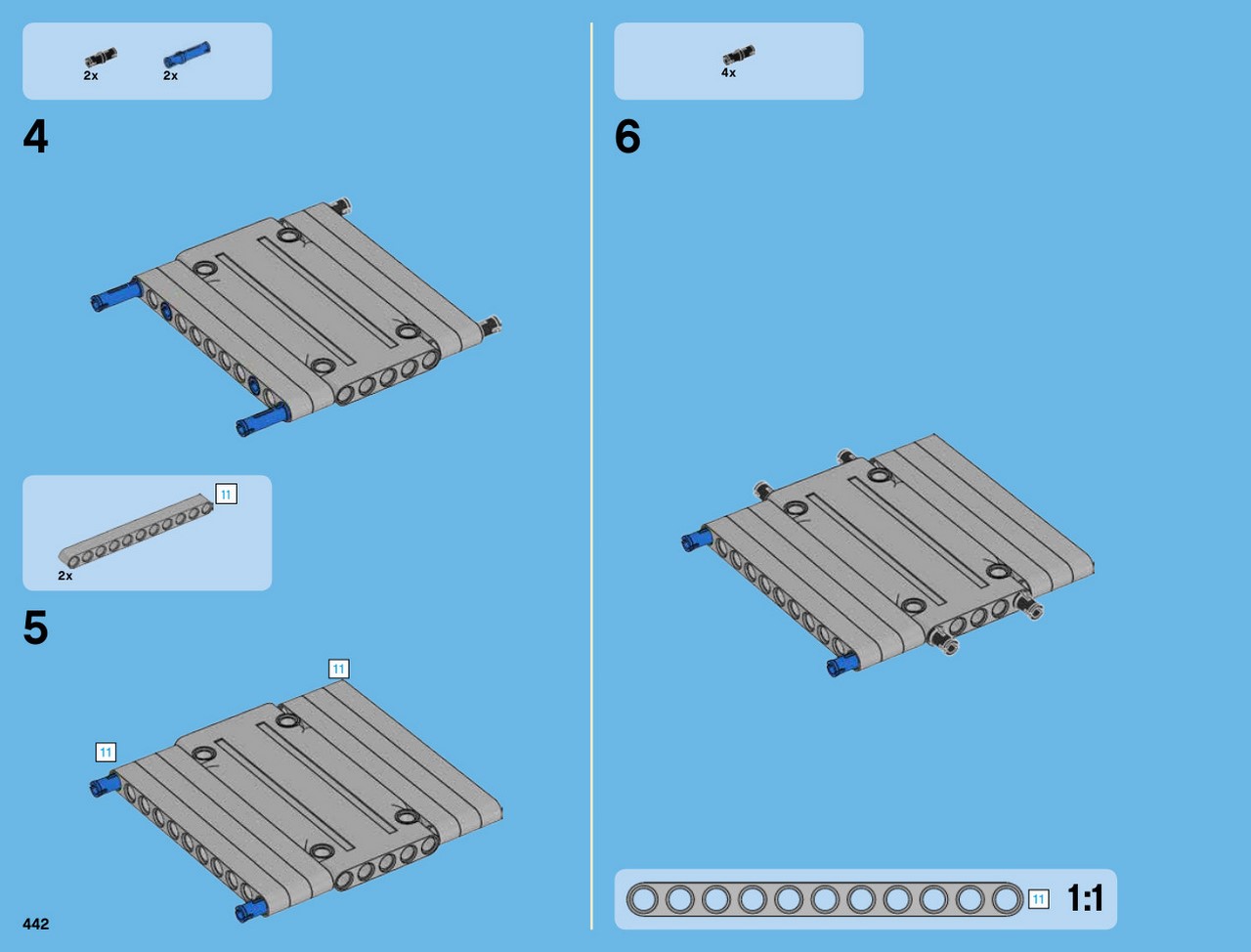 2x 2x

4

11

2x

5

11

11

442

4x

6

11 1:1