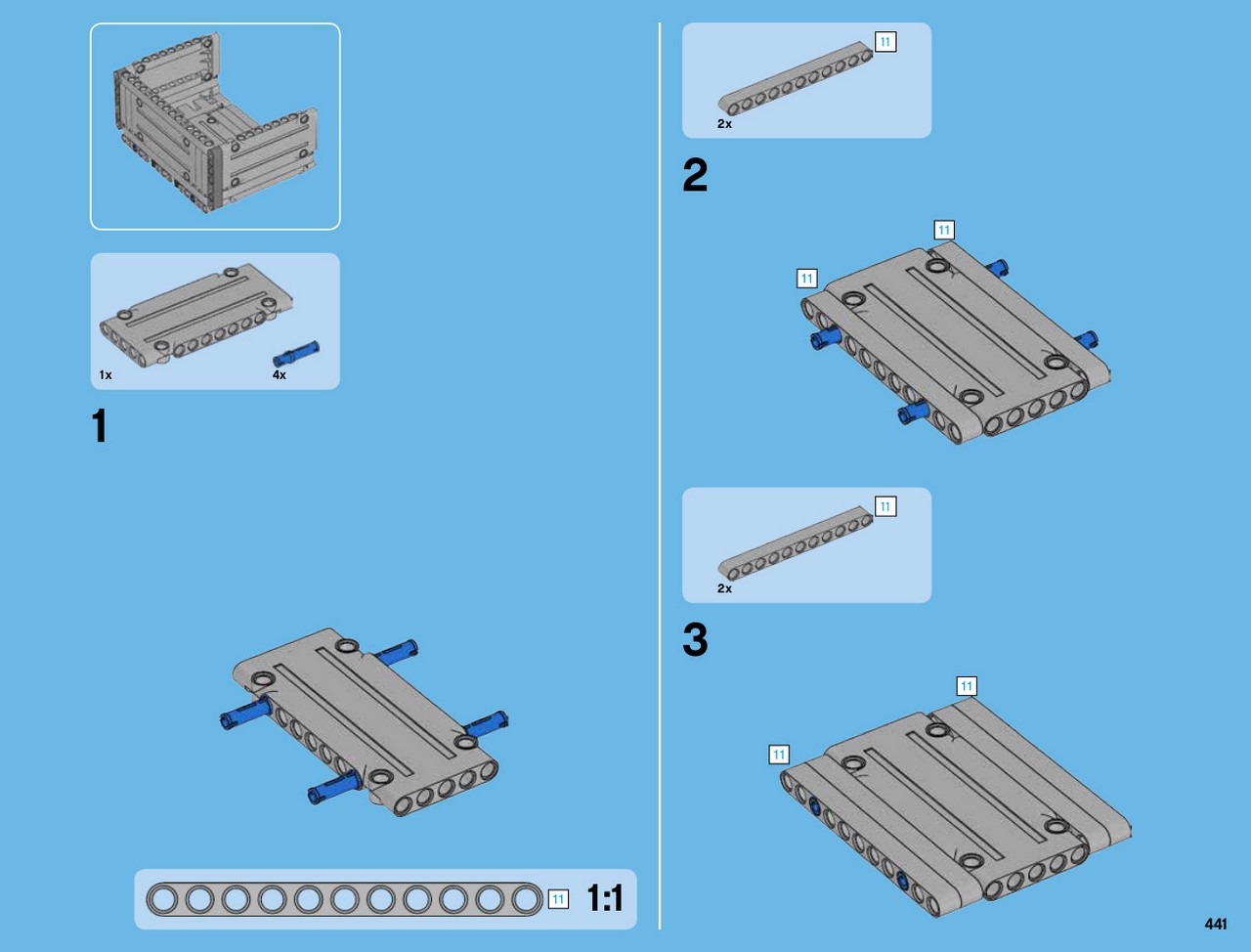 1x
4x

1

11 1:1

11
2x

2

11
11

11
2x

3

11
11

441