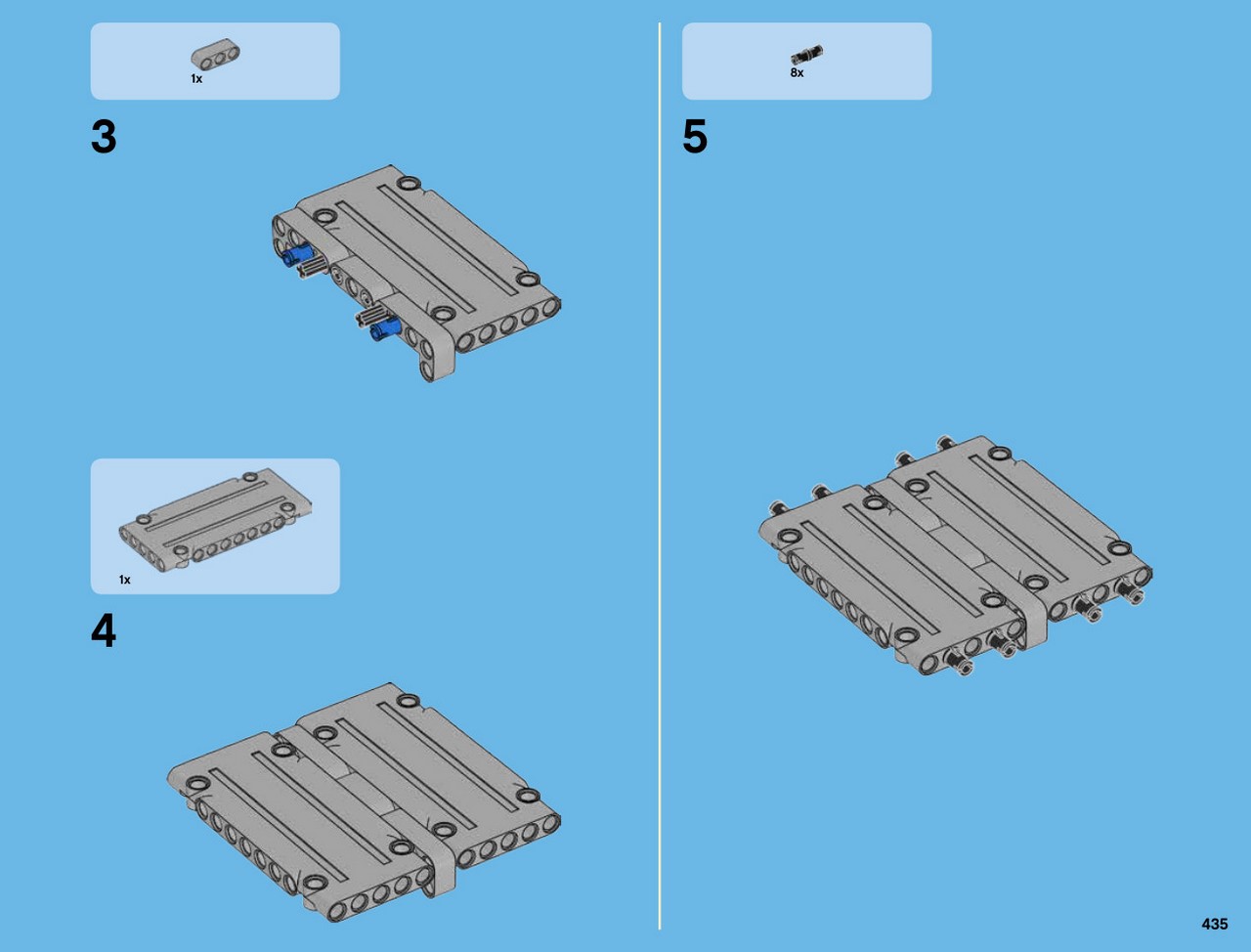 1x

3

1x

4

8x

5

435