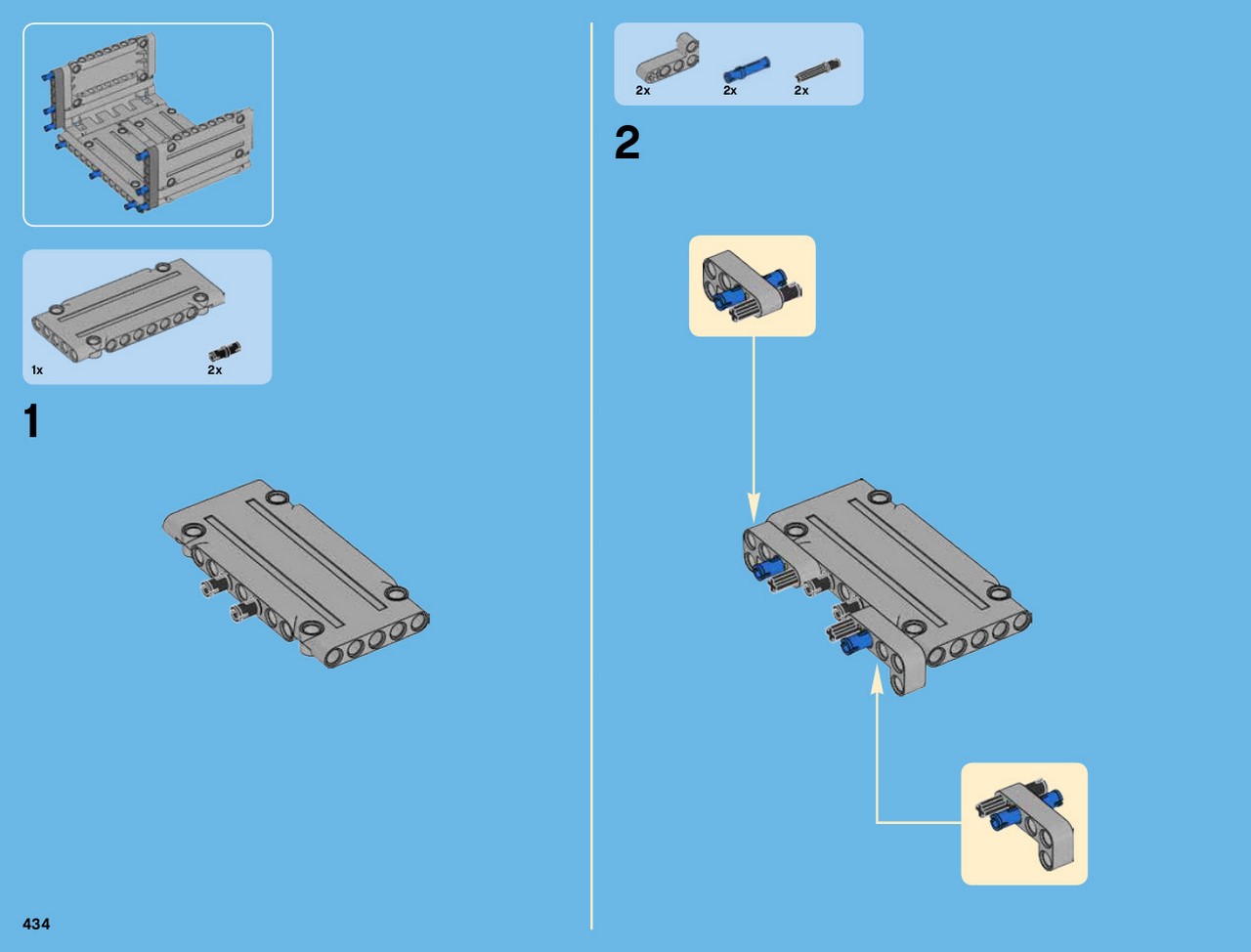 1x

2x

1

434

2x

2x

2x

2