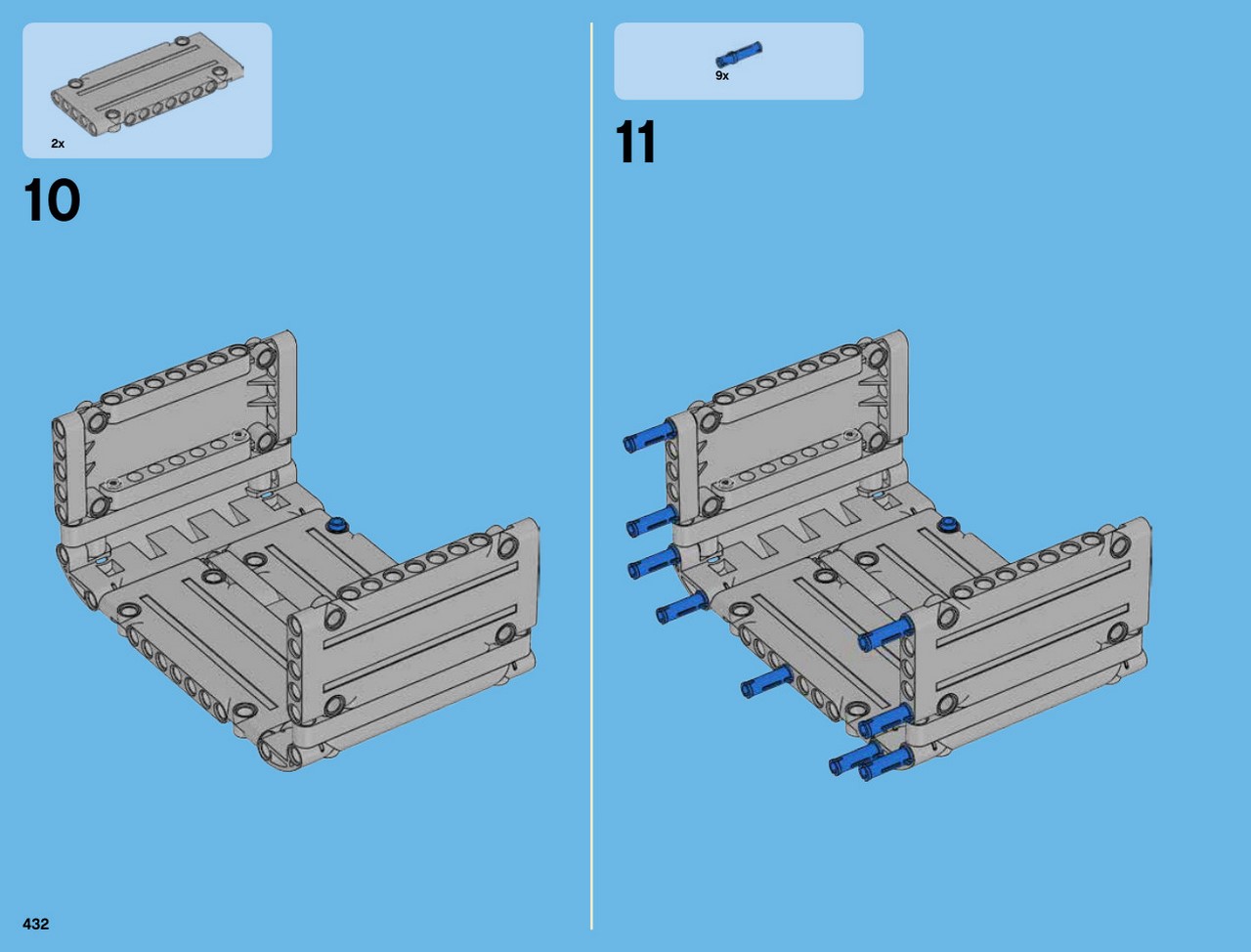 2x

10

9x

11

432