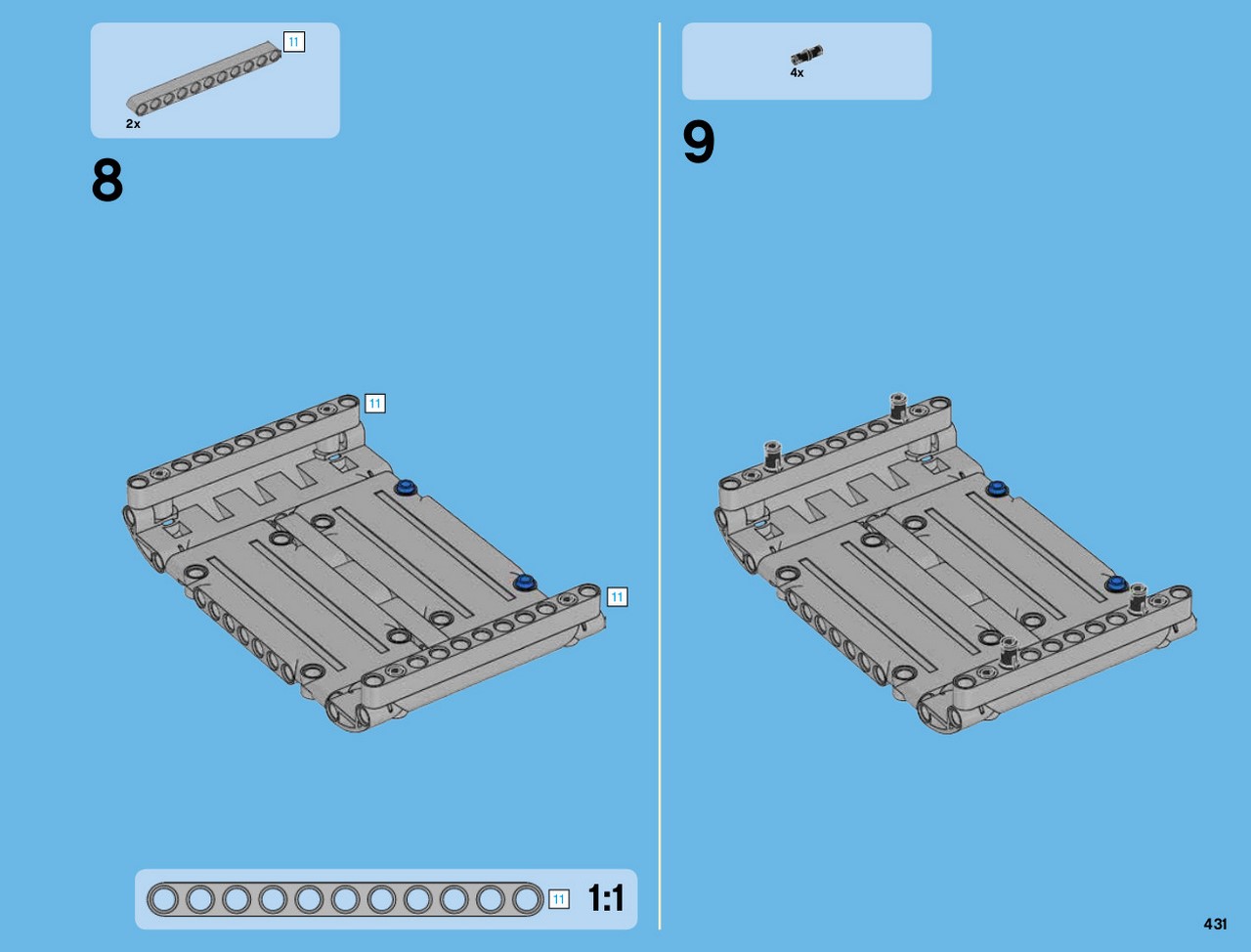 11
2x
8
11
11
11
1:1
4x
9
431