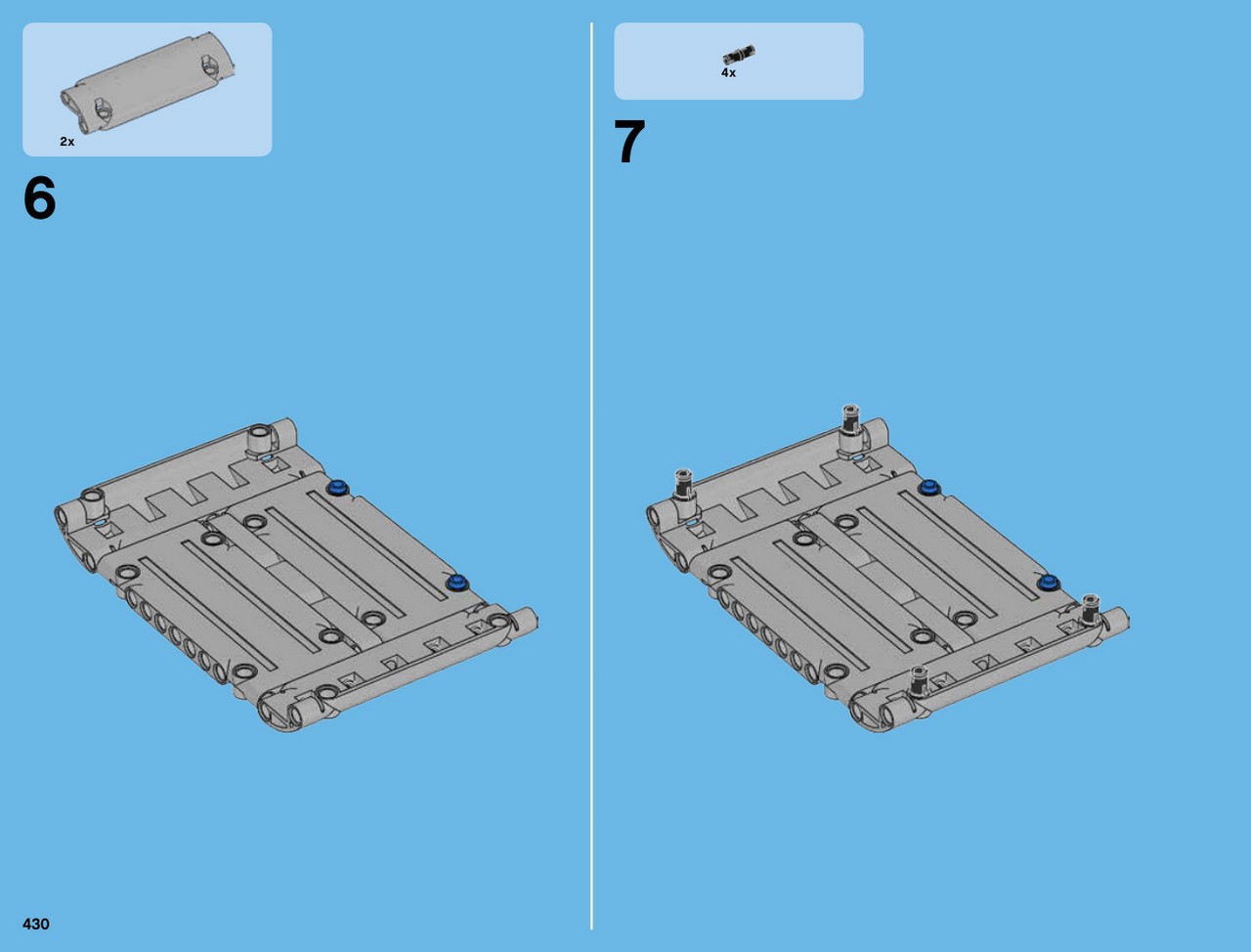 2x

6

4x

7

430