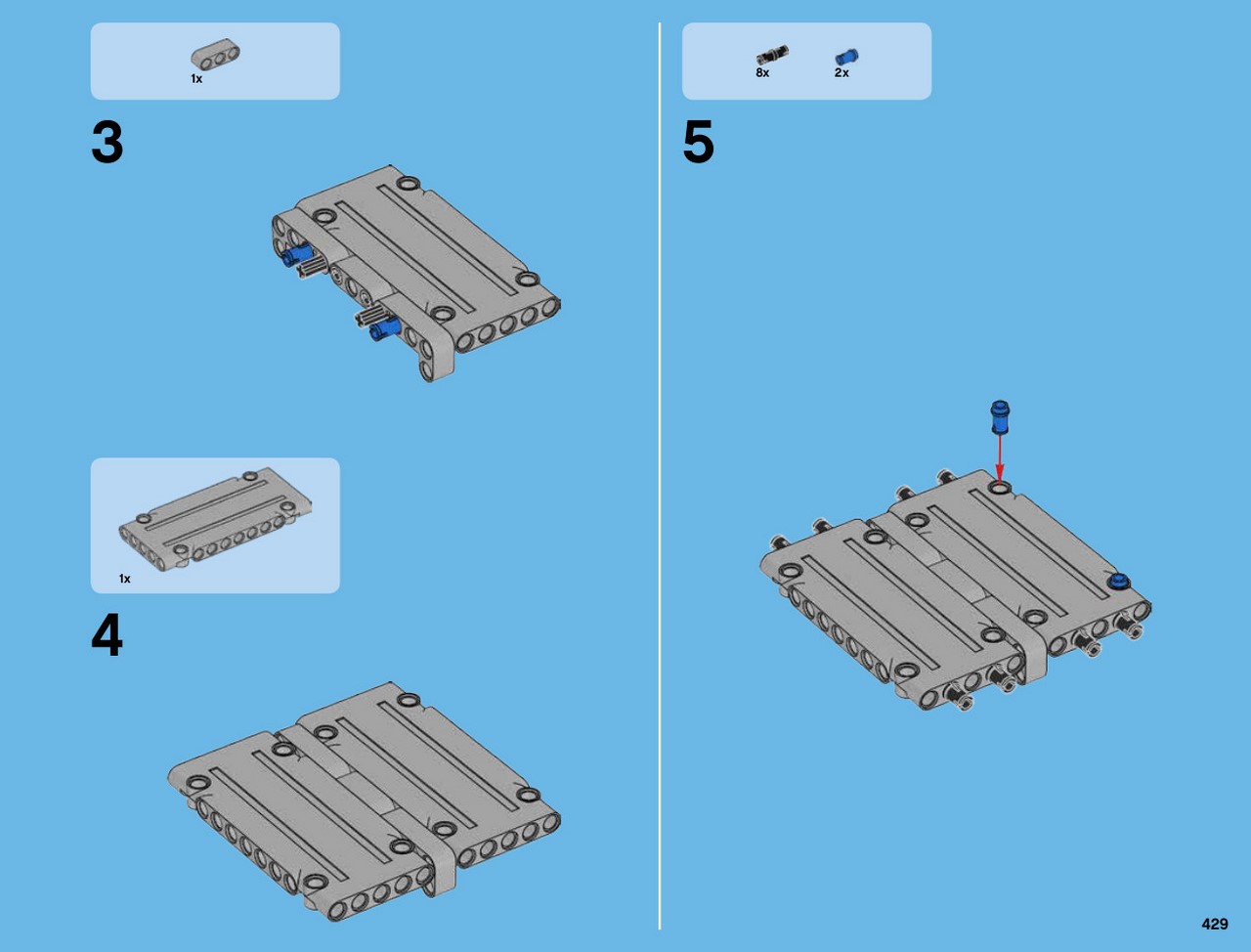 1x

3

1x

4

8x 2x

5

429